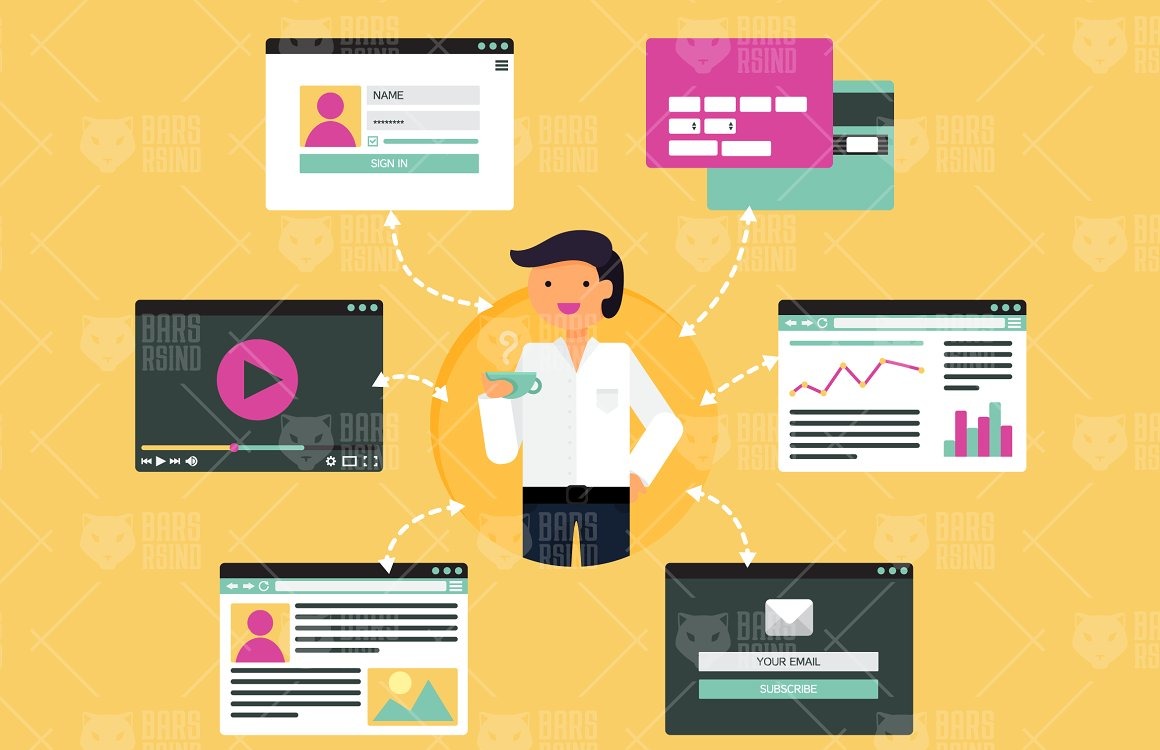 NAME

********

SIGN IN

YOUR EMAIL

SUBSCRIBE

BARS RSIND