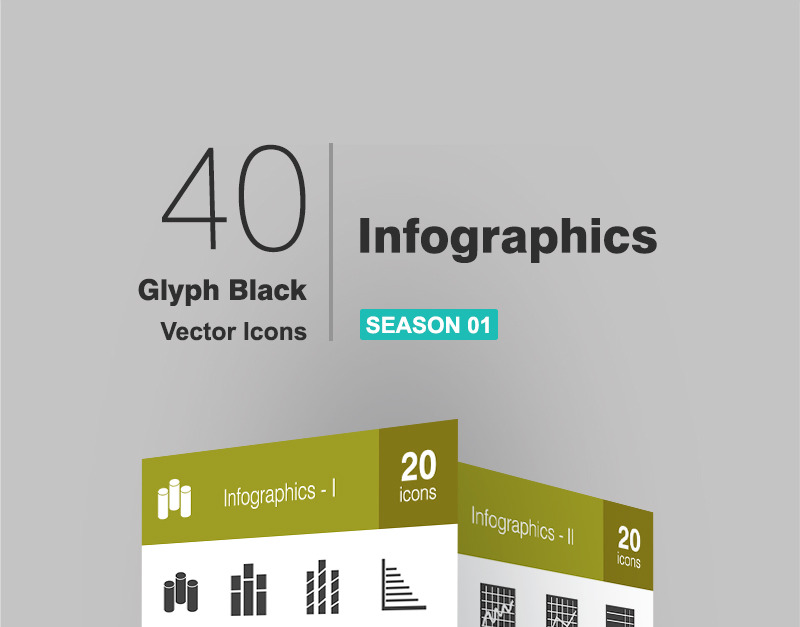 40

Glyph Black

Vector Icons

Infographics

SEASON 01

Infographics - I

20 icons

Infographics - II

20 icons