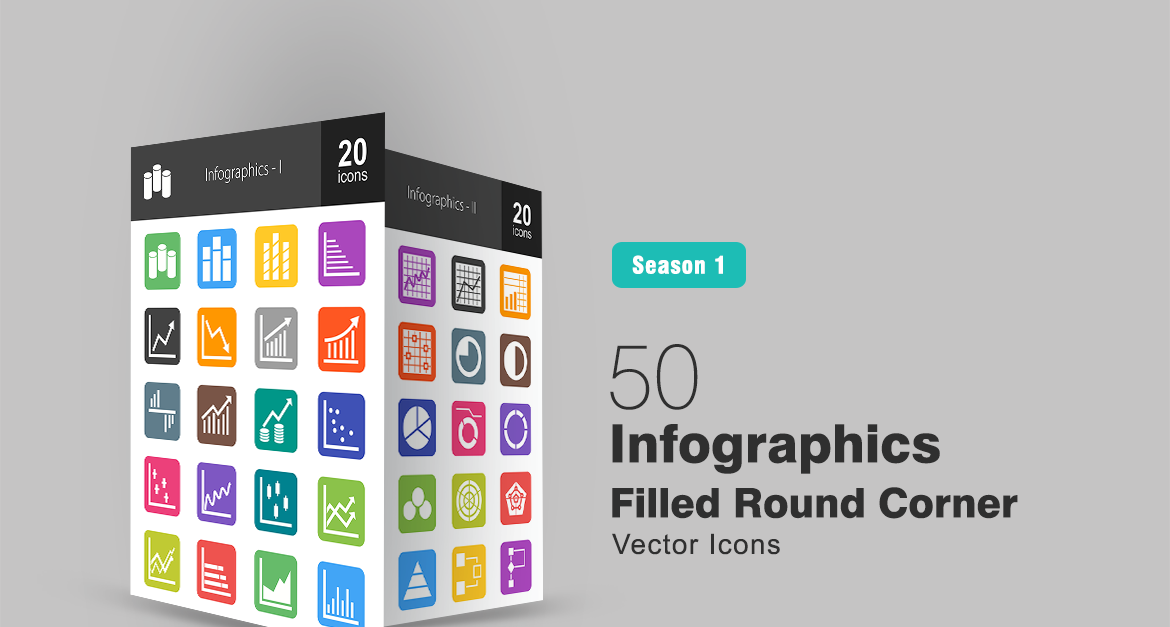 Infographics - I

20 icons

Infographics - II

20 icons

Season 1

50

Infographics

Filled Round Corner

Vector Icons