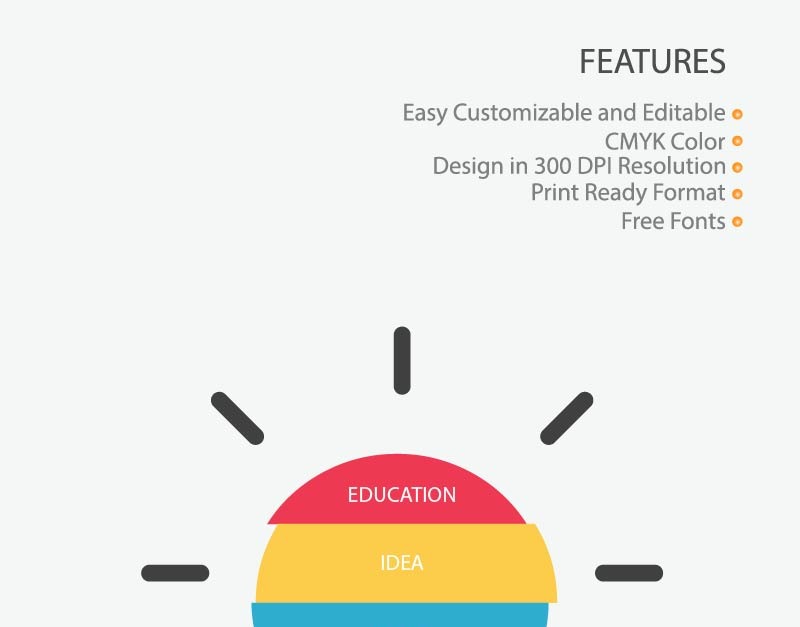 FEATURES

Easy Customizable and Editable
CMYK Color
Design in 300 DPI Resolution
Print Ready Format
Free Fonts

EDUCATION
IDEA