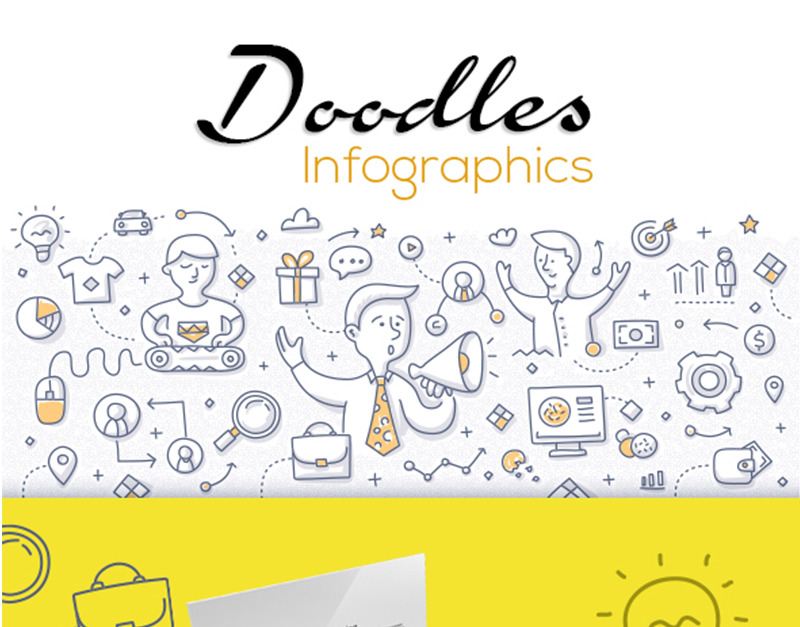 Doodles
Infographics