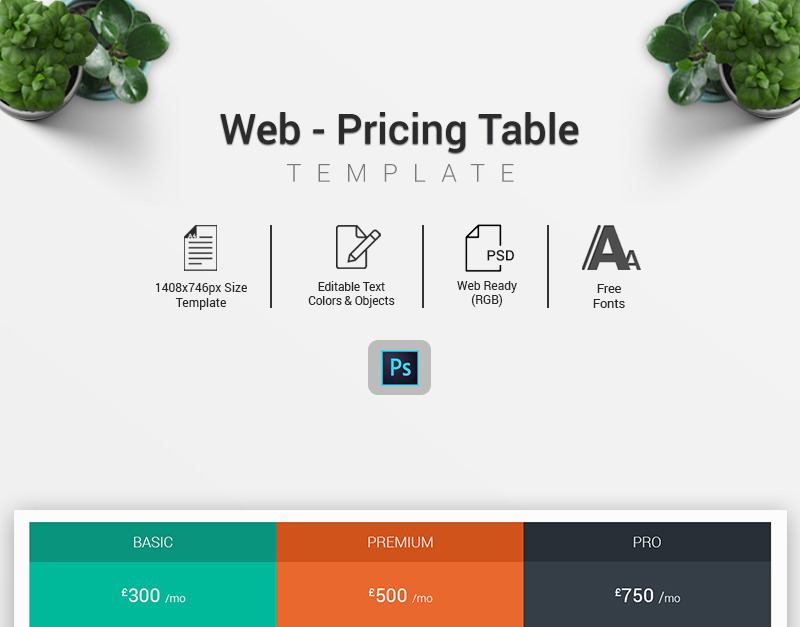 Web - Pricing Table
TEMPLATE

1408x746px Size Template

Editable Text Colors & Objects

PSD

Web Ready (RGB)

Free Fonts

Ps

| BASIC | PREMIUM | PRO |
|---|---|---|
| £300 /mo | £500 /mo | £750 /mo |