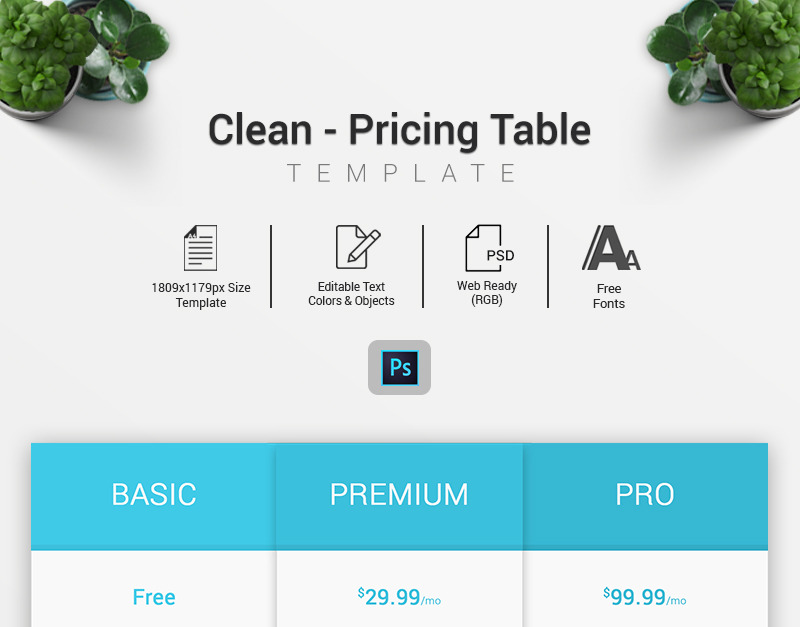 Clean - Pricing Table
TEMPLATE

1809x1179px Size Template

Editable Text Colors & Objects

PSD
Web Ready (RGB)

Free Fonts

Ps

| BASIC | PREMIUM | PRO |
|---|---|---|
| Free | $29.99/mo | $99.99/mo |