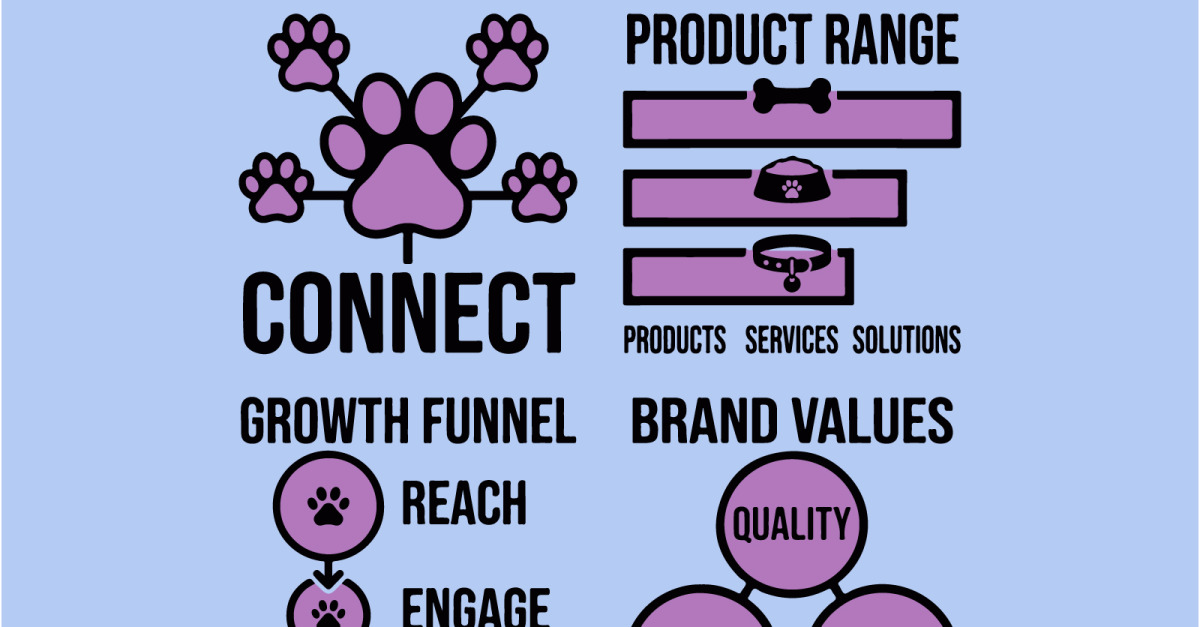 CONNECT

PRODUCT RANGE

PRODUCTS SERVICES SOLUTIONS

GROWTH FUNNEL

REACH

ENGAGE

BRAND VALUES

QUALITY