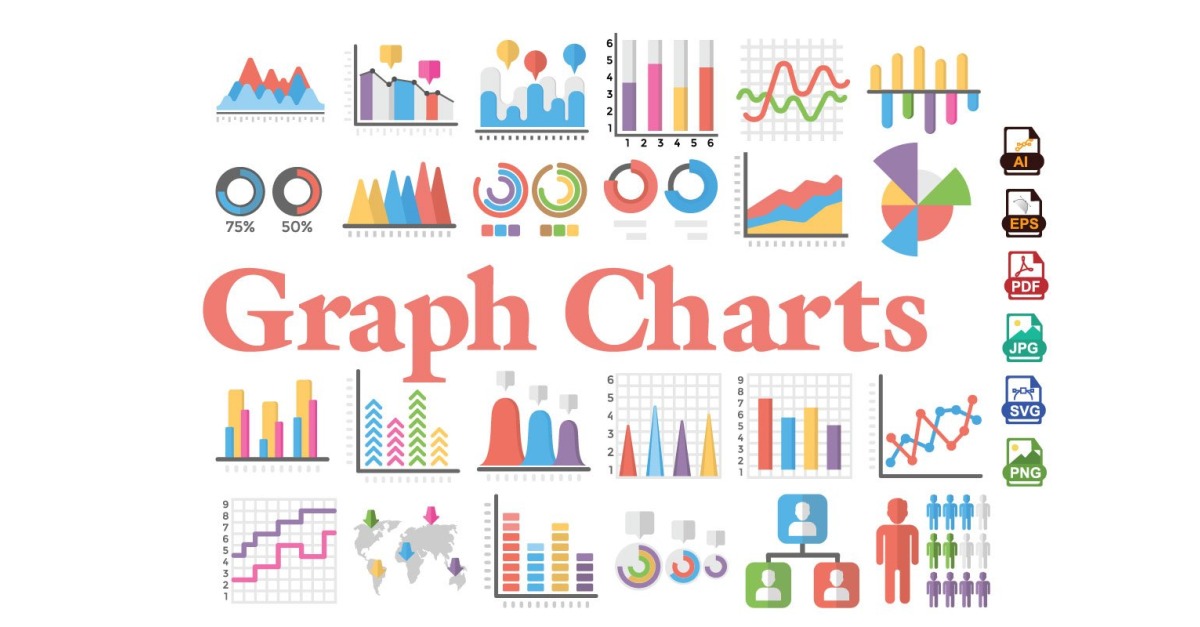 6
5
4
3
2
1
1 2 3 4 5 6

75%
50%

AI
EPS
PDF
JPG
SVG
PNG

Graph Charts

6
5
4
3
2
1

9
8
7
6
5
4
3
2
1

9
8
7
6
5
4
3
2
1