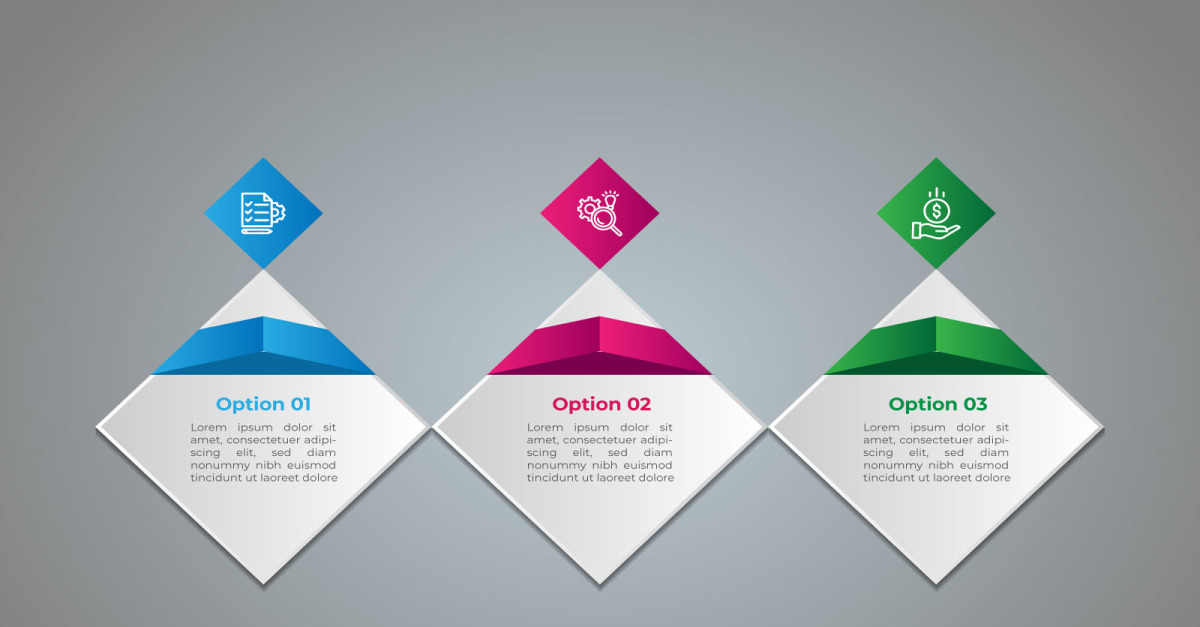 Option 01

Lorem ipsum dolor sit amet, consectetuer adipiscing elit, sed diam nonummy nibh euismod tincidunt ut laoreet dolore

Option 02

Lorem ipsum dolor sit amet, consectetuer adipiscing elit, sed diam nonummy nibh euismod tincidunt ut laoreet dolore

Option 03

Lorem ipsum dolor sit amet, consectetuer adipiscing elit, sed diam nonummy nibh euismod tincidunt ut laoreet dolore