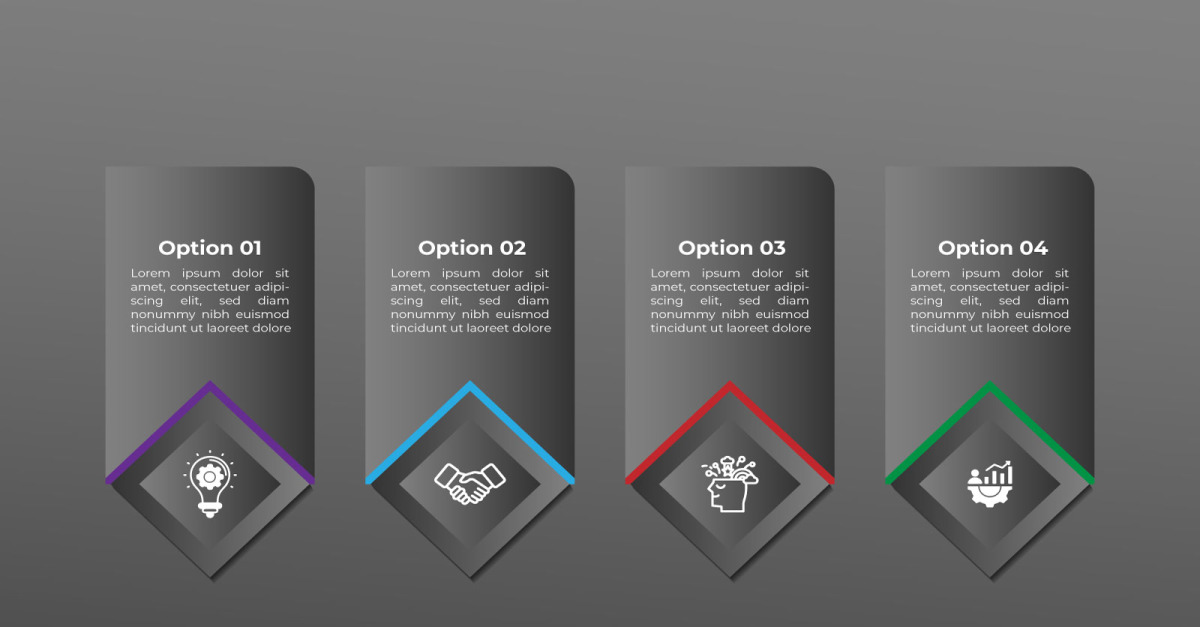 Option 01

Lorem ipsum dolor sit amet, consectetuer adipiscing elit, sed diam nonummy nibh euismod tincidunt ut laoreet dolore

Option 02

Lorem ipsum dolor sit amet, consectetuer adipiscing elit, sed diam nonummy nibh euismod tincidunt ut laoreet dolore

Option 03

Lorem ipsum dolor sit amet, consectetuer adipiscing elit, sed diam nonummy nibh euismod tincidunt ut laoreet dolore

Option 04

Lorem ipsum dolor sit amet, consectetuer adipiscing elit, sed diam nonummy nibh euismod tincidunt ut laoreet dolore