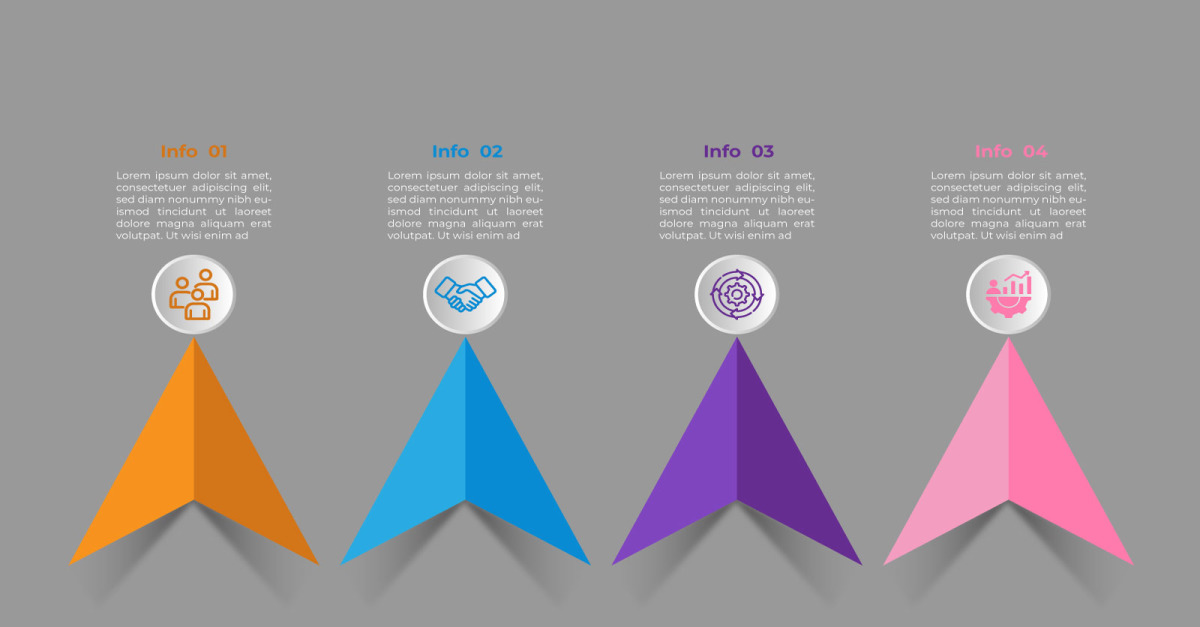 Info 01

Lorem ipsum dolor sit amet, consectetuer adipiscing elit, sed diam nonummy nibh euismod tincidunt ut laoreet dolore magna aliquam erat volutpat. Ut wisi enim ad

Info 02

Lorem ipsum dolor sit amet, consectetuer adipiscing elit, sed diam nonummy nibh euismod tincidunt ut laoreet dolore magna aliquam erat volutpat. Ut wisi enim ad

Info 03

Lorem ipsum dolor sit amet, consectetuer adipiscing elit, sed diam nonummy nibh euismod tincidunt ut laoreet dolore magna aliquam erat volutpat. Ut wisi enim ad

Info 04

Lorem ipsum dolor sit amet, consectetuer adipiscing elit, sed diam nonummy nibh euismod tincidunt ut laoreet dolore magna aliquam erat volutpat. Ut wisi enim ad