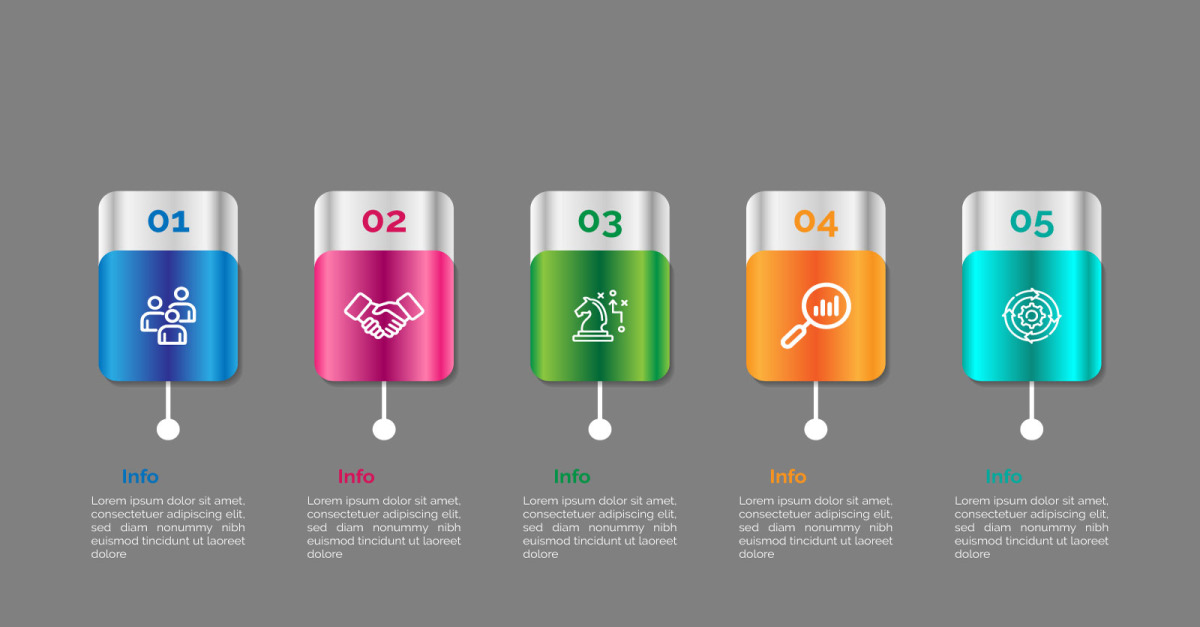 01

Info

Lorem ipsum dolor sit amet, consectetuer adipiscing elit, sed diam nonummy nibh euismod tincidunt ut laoreet dolore

02

Info

Lorem ipsum dolor sit amet, consectetuer adipiscing elit, sed diam nonummy nibh euismod tincidunt ut laoreet dolore

03

Info

Lorem ipsum dolor sit amet, consectetuer adipiscing elit, sed diam nonummy nibh euismod tincidunt ut laoreet dolore

04

Info

Lorem ipsum dolor sit amet, consectetuer adipiscing elit, sed diam nonummy nibh euismod tincidunt ut laoreet dolore

05

Info

Lorem ipsum dolor sit amet, consectetuer adipiscing elit, sed diam nonummy nibh euismod tincidunt ut laoreet dolore