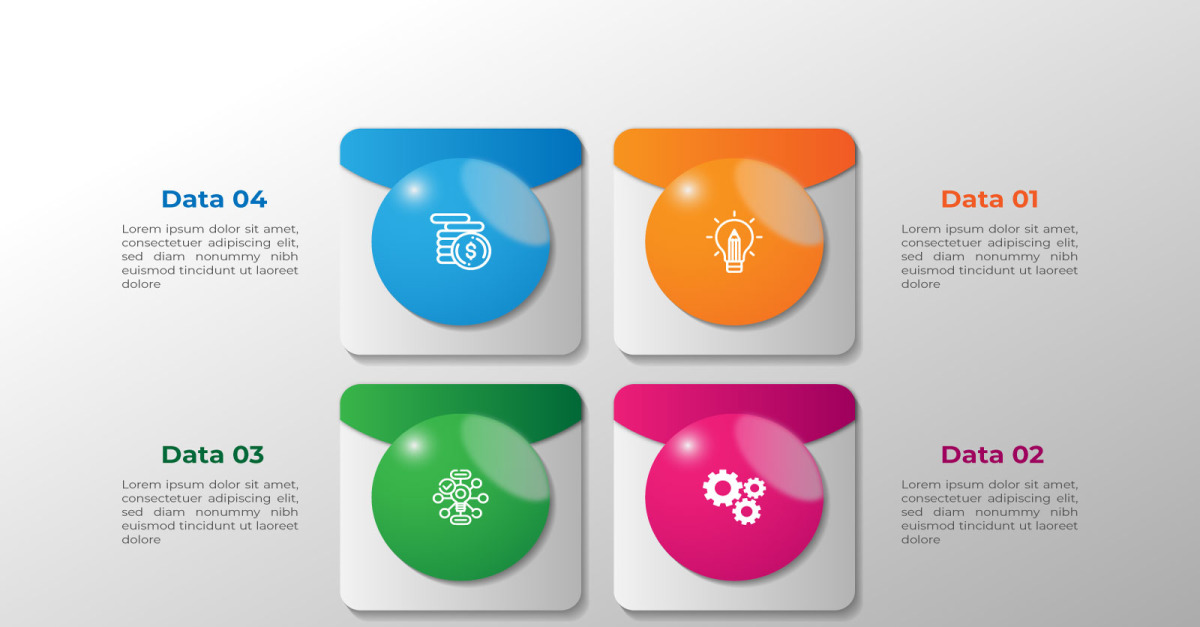 Data 04

Lorem ipsum dolor sit amet, consectetuer adipiscing elit, sed diam nonummy nibh euismod tincidunt ut laoreet dolore

Data 01

Lorem ipsum dolor sit amet, consectetuer adipiscing elit, sed diam nonummy nibh euismod tincidunt ut laoreet dolore

Data 03

Lorem ipsum dolor sit amet, consectetuer adipiscing elit, sed diam nonummy nibh euismod tincidunt ut laoreet dolore

Data 02

Lorem ipsum dolor sit amet, consectetuer adipiscing elit, sed diam nonummy nibh euismod tincidunt ut laoreet dolore