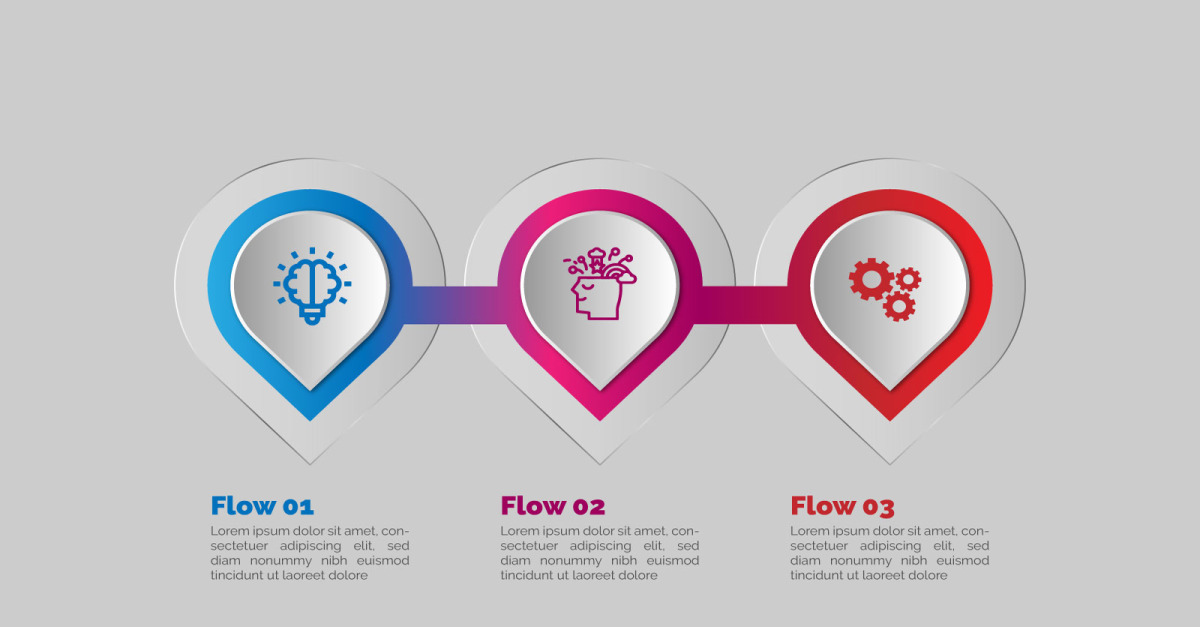 Flow 01

Lorem ipsum dolor sit amet, consectetuer adipiscing elit, sed diam nonummy nibh euismod tincidunt ut laoreet dolore

Flow 02

Lorem ipsum dolor sit amet, consectetuer adipiscing elit, sed diam nonummy nibh euismod tincidunt ut laoreet dolore

Flow 03

Lorem ipsum dolor sit amet, consectetuer adipiscing elit, sed diam nonummy nibh euismod tincidunt ut laoreet dolore