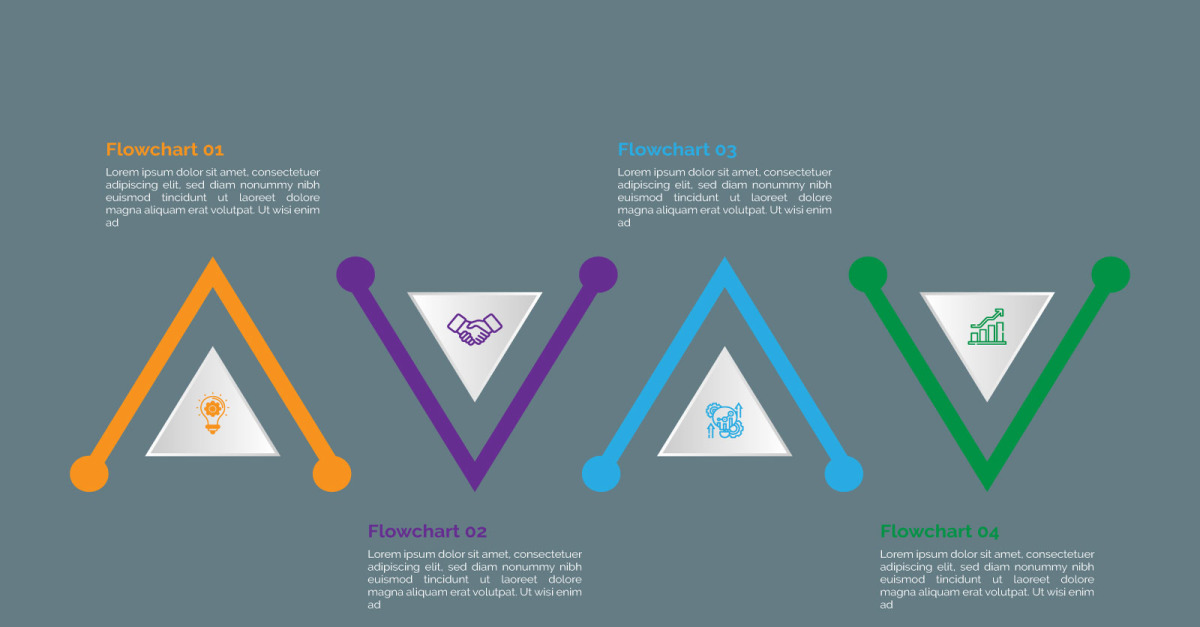 Flowchart 01
Lorem ipsum dolor sit amet, consectetuer adipiscing elit, sed diam nonummy nibh euismod tincidunt ut laoreet dolore magna aliquam erat volutpat. Ut wisi enim ad

Flowchart 03
Lorem ipsum dolor sit amet, consectetuer adipiscing elit, sed diam nonummy nibh euismod tincidunt ut laoreet dolore magna aliquam erat volutpat. Ut wisi enim ad

Flowchart 02
Lorem ipsum dolor sit amet, consectetuer adipiscing elit, sed diam nonummy nibh euismod tincidunt ut laoreet dolore magna aliquam erat volutpat. Ut wisi enim ad

Flowchart 04
Lorem ipsum dolor sit amet, consectetuer adipiscing elit, sed diam nonummy nibh euismod tincidunt ut laoreet dolore magna aliquam erat volutpat. Ut wisi enim ad