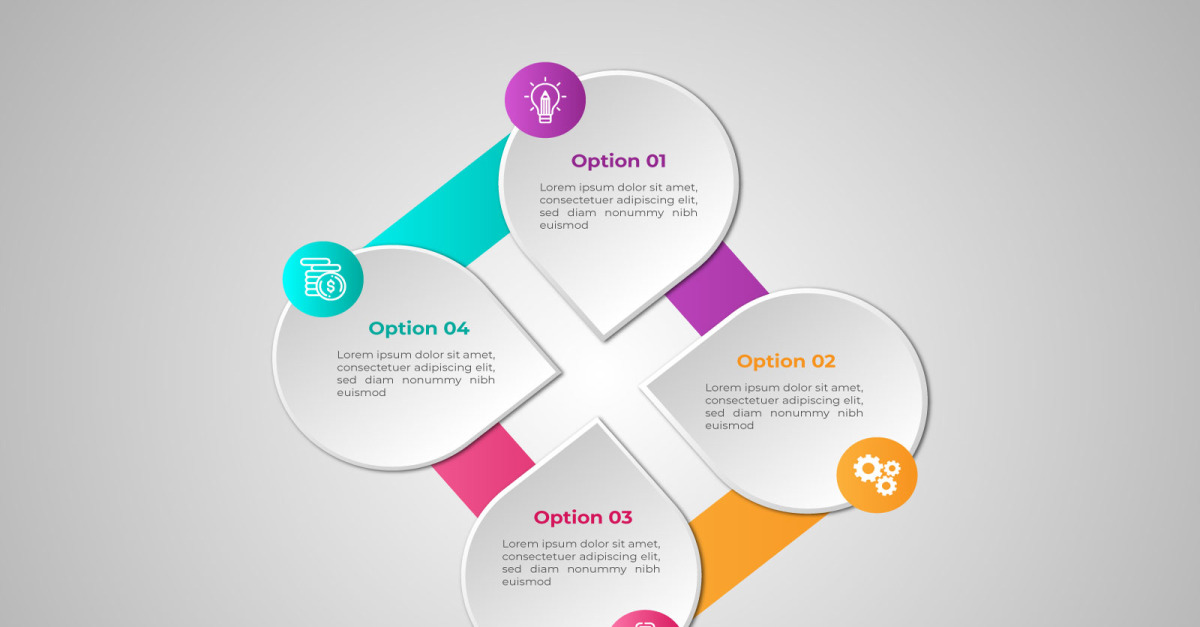 Option 01

Lorem ipsum dolor sit amet, consectetuer adipiscing elit, sed diam nonummy nibh euismod

Option 02

Lorem ipsum dolor sit amet, consectetuer adipiscing elit, sed diam nonummy nibh euismod

Option 03

Lorem ipsum dolor sit amet, consectetuer adipiscing elit, sed diam nonummy nibh euismod

Option 04

Lorem ipsum dolor sit amet, consectetuer adipiscing elit, sed diam nonummy nibh euismod