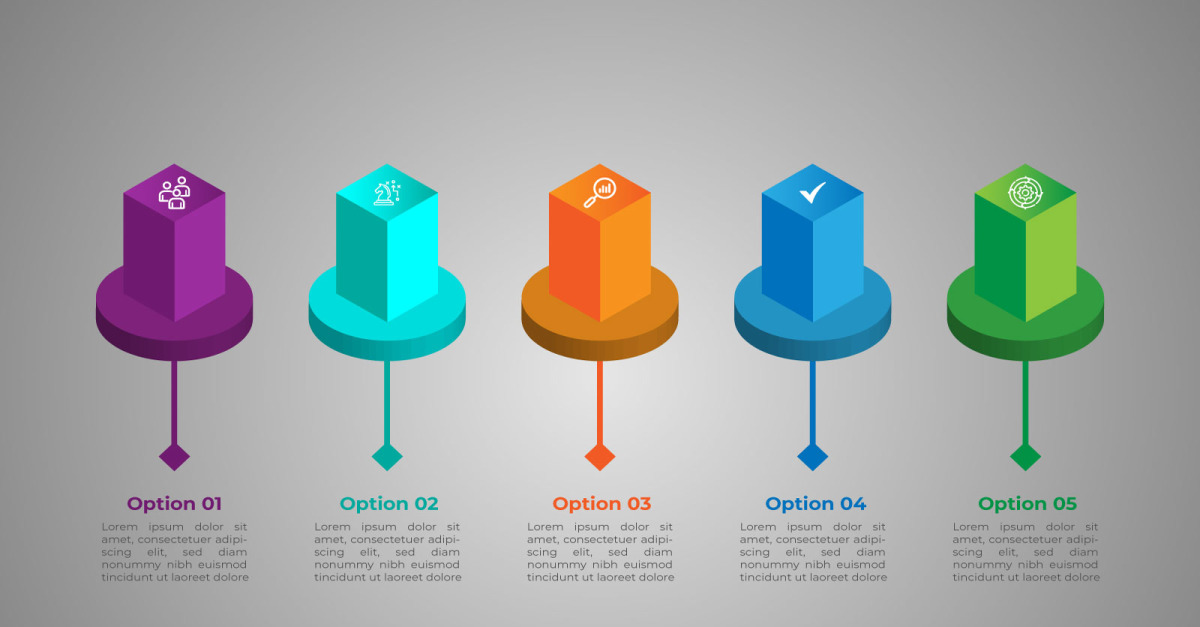 Option 01

Lorem ipsum dolor sit amet, consectetuer adipiscing elit, sed diam nonummy nibh euismod tincidunt ut laoreet dolore

Option 02

Lorem ipsum dolor sit amet, consectetuer adipiscing elit, sed diam nonummy nibh euismod tincidunt ut laoreet dolore

Option 03

Lorem ipsum dolor sit amet, consectetuer adipiscing elit, sed diam nonummy nibh euismod tincidunt ut laoreet dolore

Option 04

Lorem ipsum dolor sit amet, consectetuer adipiscing elit, sed diam nonummy nibh euismod tincidunt ut laoreet dolore

Option 05

Lorem ipsum dolor sit amet, consectetuer adipiscing elit, sed diam nonummy nibh euismod tincidunt ut laoreet dolore