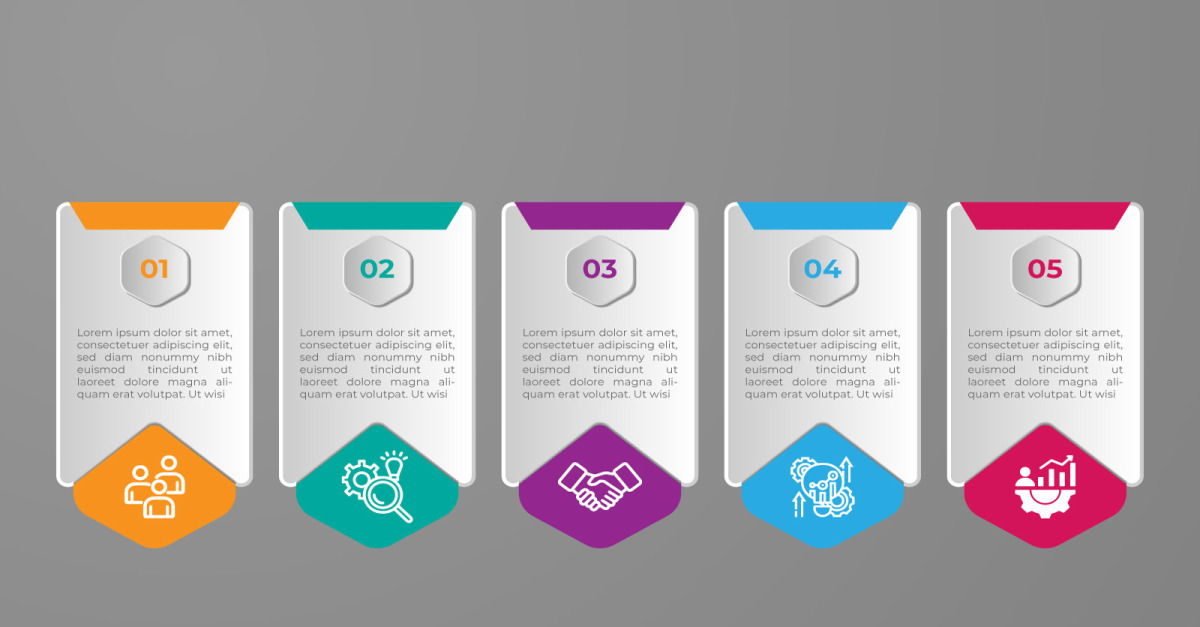 01

Lorem ipsum dolor sit amet, consectetuer adipiscing elit, sed diam nonummy nibh euismod tincidunt ut laoreet dolore magna aliquam erat volutpat. Ut wisi

02

Lorem ipsum dolor sit amet, consectetuer adipiscing elit, sed diam nonummy nibh euismod tincidunt ut laoreet dolore magna aliquam erat volutpat. Ut wisi

03

Lorem ipsum dolor sit amet, consectetuer adipiscing elit, sed diam nonummy nibh euismod tincidunt ut laoreet dolore magna aliquam erat volutpat. Ut wisi

04

Lorem ipsum dolor sit amet, consectetuer adipiscing elit, sed diam nonummy nibh euismod tincidunt ut laoreet dolore magna aliquam erat volutpat. Ut wisi

05

Lorem ipsum dolor sit amet, consectetuer adipiscing elit, sed diam nonummy nibh euismod tincidunt ut laoreet dolore magna aliquam erat volutpat. Ut wisi