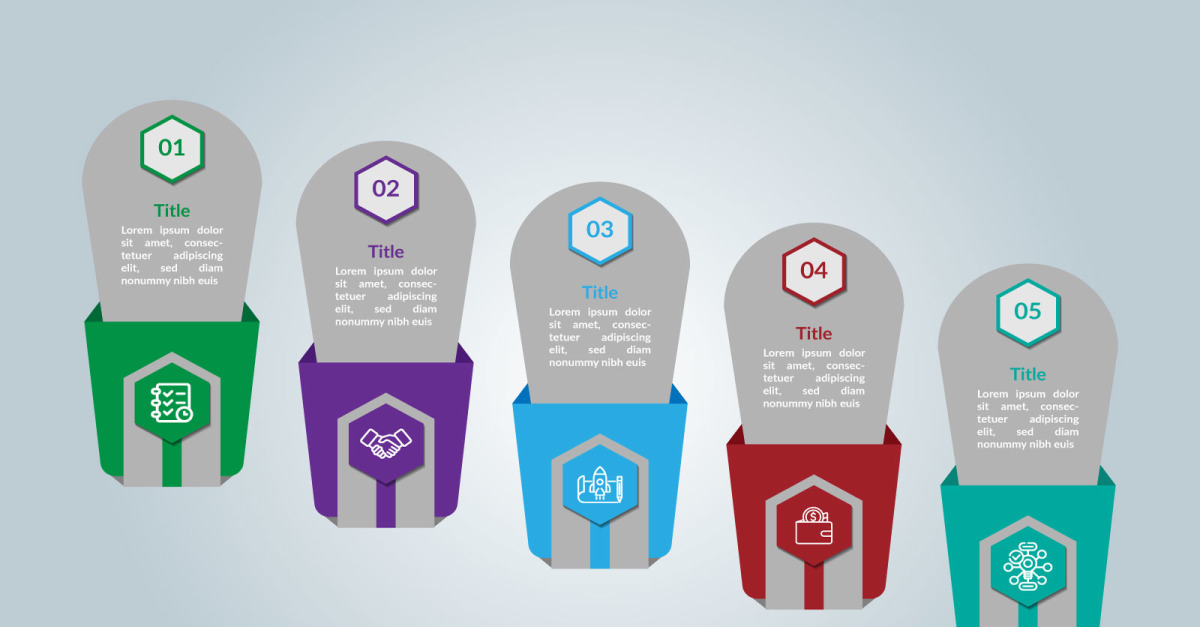 01

Title

Lorem ipsum dolor sit amet, consectetuer adipiscing elit, sed diam nonummy nibh euis

02

Title

Lorem ipsum dolor sit amet, consectetuer adipiscing elit, sed diam nonummy nibh euis

03

Title

Lorem ipsum dolor sit amet, consectetuer adipiscing elit, sed diam nonummy nibh euis

04

Title

Lorem ipsum dolor sit amet, consectetuer adipiscing elit, sed diam nonummy nibh euis

05

Title

Lorem ipsum dolor sit amet, consectetuer adipiscing elit, sed diam nonummy nibh euis