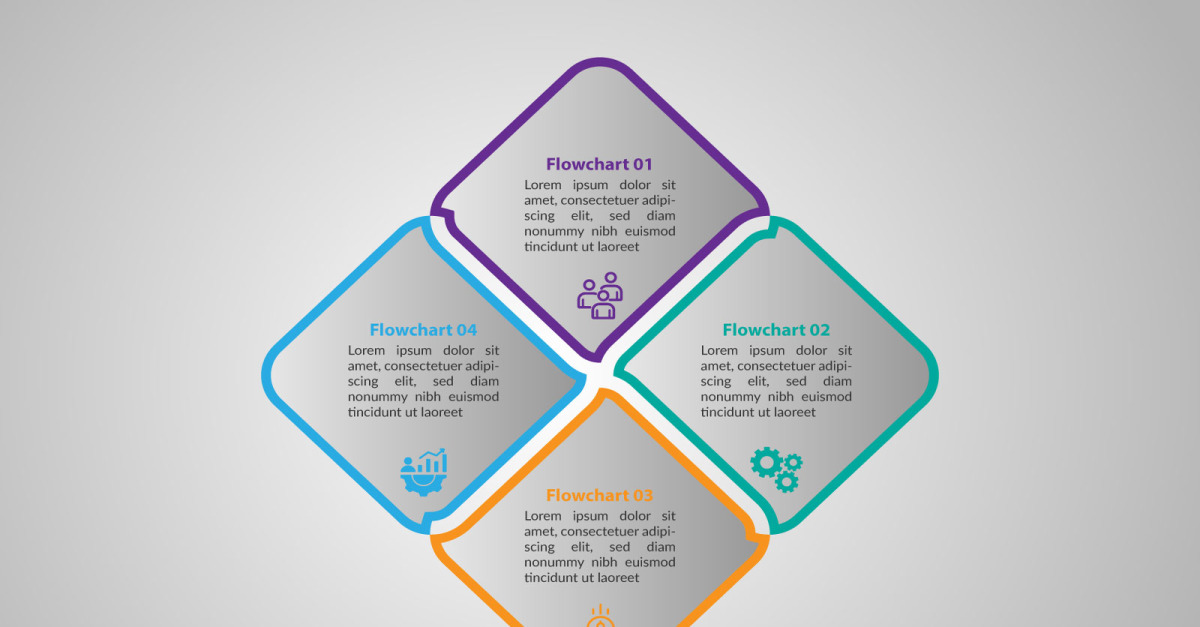 Flowchart 01

Lorem ipsum dolor sit amet, consectetuer adipiscing elit, sed diam nonummy nibh euismod tincidunt ut laoreet

Flowchart 04

Lorem ipsum dolor sit amet, consectetuer adipiscing elit, sed diam nonummy nibh euismod tincidunt ut laoreet

Flowchart 02

Lorem ipsum dolor sit amet, consectetuer adipiscing elit, sed diam nonummy nibh euismod tincidunt ut laoreet

Flowchart 03

Lorem ipsum dolor sit amet, consectetuer adipiscing elit, sed diam nonummy nibh euismod tincidunt ut laoreet