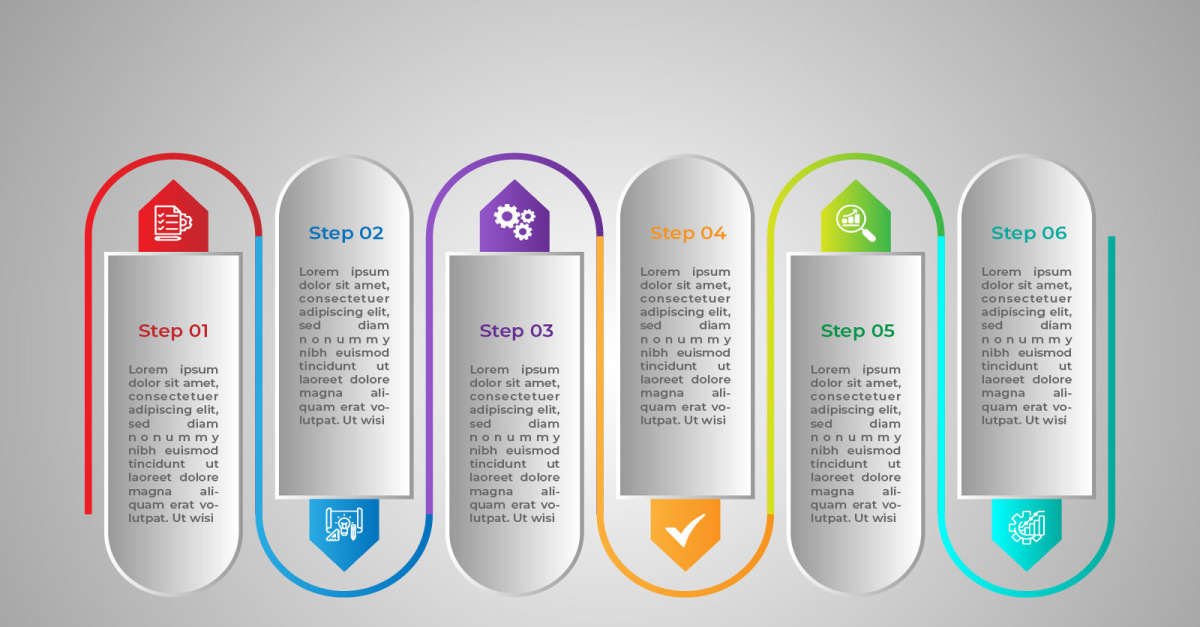 Step 01

Lorem ipsum dolor sit amet, consectetuer adipiscing elit, sed diam nonummy nibh euismod tincidunt ut laoreet dolore magna aliquam erat volutpat. Ut wisi

Step 02

Lorem ipsum dolor sit amet, consectetuer adipiscing elit, sed diam nonummy nibh euismod tincidunt ut laoreet dolore magna aliquam erat volutpat. Ut wisi

Step 03

Lorem ipsum dolor sit amet, consectetuer adipiscing elit, sed diam nonummy nibh euismod tincidunt ut laoreet dolore magna aliquam erat volutpat. Ut wisi

Step 04

Lorem ipsum dolor sit amet, consectetuer adipiscing elit, sed diam nonummy nibh euismod tincidunt ut laoreet dolore magna aliquam erat volutpat. Ut wisi

Step 05

Lorem ipsum dolor sit amet, consectetuer adipiscing elit, sed diam nonummy nibh euismod tincidunt ut laoreet dolore magna aliquam erat volutpat. Ut wisi

Step 06

Lorem ipsum dolor sit amet, consectetuer adipiscing elit, sed diam nonummy nibh euismod tincidunt ut laoreet dolore magna aliquam erat volutpat. Ut wisi