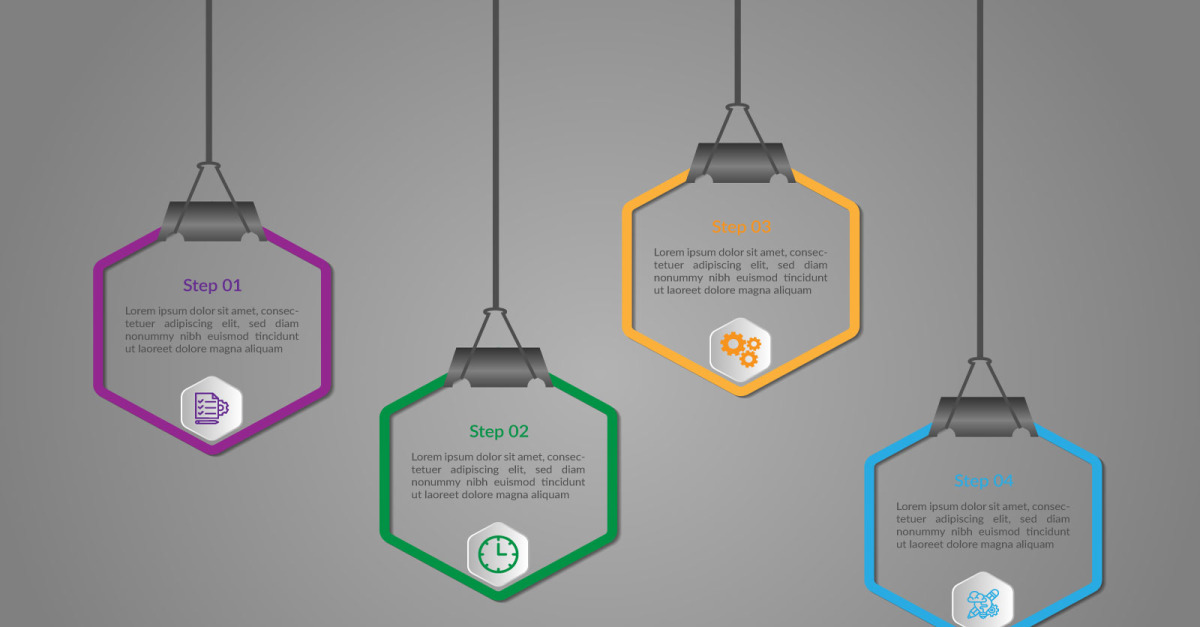 Step 01

Lorem ipsum dolor sit amet, consectetuer adipiscing elit, sed diam nonummy nibh euismod tincidunt ut laoreet dolore magna aliquam

Step 02

Lorem ipsum dolor sit amet, consectetuer adipiscing elit, sed diam nonummy nibh euismod tincidunt ut laoreet dolore magna aliquam

Step 03

Lorem ipsum dolor sit amet, consectetuer adipiscing elit, sed diam nonummy nibh euismod tincidunt ut laoreet dolore magna aliquam

Step 04

Lorem ipsum dolor sit amet, consectetuer adipiscing elit, sed diam nonummy nibh euismod tincidunt ut laoreet dolore magna aliquam