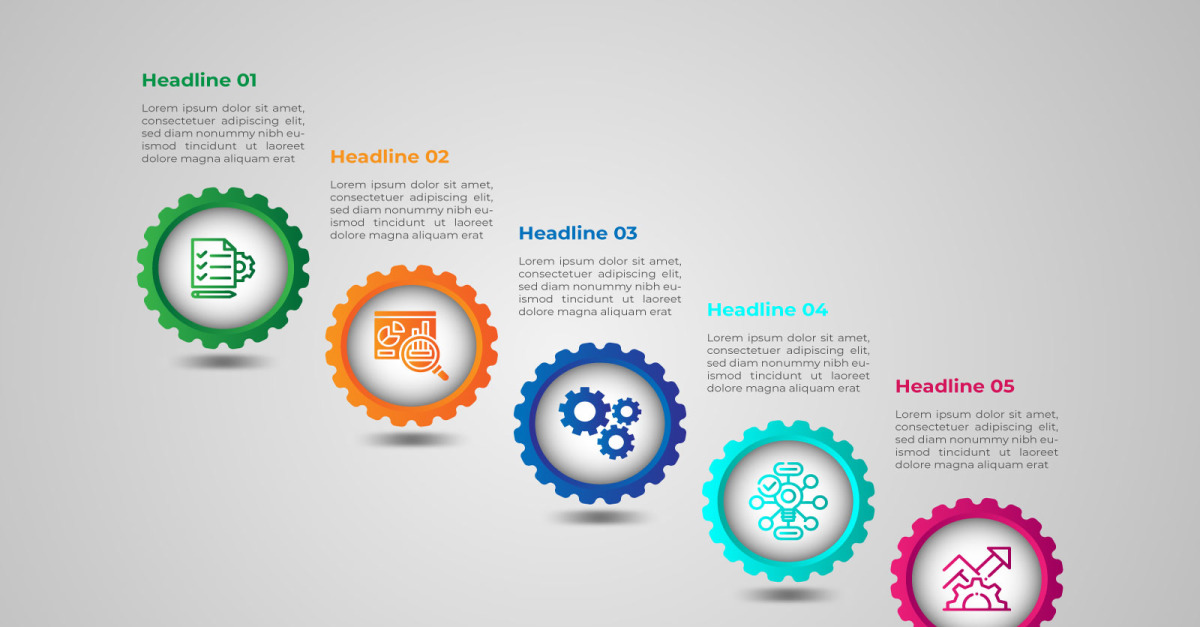 Headline 01

Lorem ipsum dolor sit amet, consectetuer adipiscing elit, sed diam nonummy nibh euismod tincidunt ut laoreet dolore magna aliquam erat

Headline 02

Lorem ipsum dolor sit amet, consectetuer adipiscing elit, sed diam nonummy nibh euismod tincidunt ut laoreet dolore magna aliquam erat

Headline 03

Lorem ipsum dolor sit amet, consectetuer adipiscing elit, sed diam nonummy nibh euismod tincidunt ut laoreet dolore magna aliquam erat

Headline 04

Lorem ipsum dolor sit amet, consectetuer adipiscing elit, sed diam nonummy nibh euismod tincidunt ut laoreet dolore magna aliquam erat

Headline 05

Lorem ipsum dolor sit amet, consectetuer adipiscing elit, sed diam nonummy nibh euismod tincidunt ut laoreet dolore magna aliquam erat