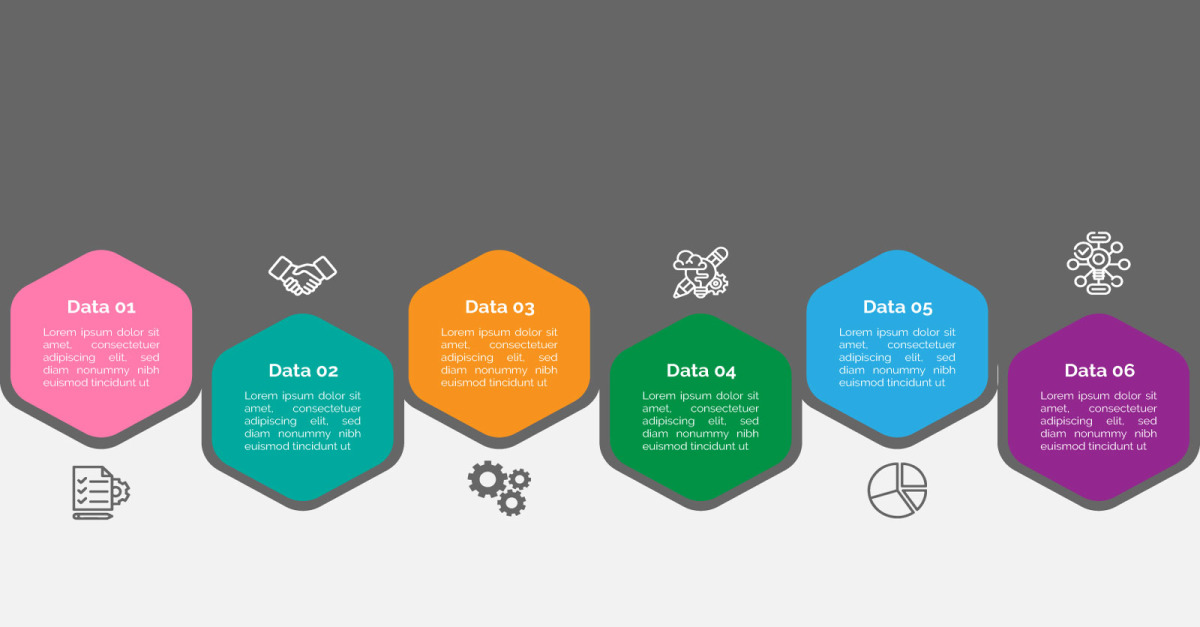 Data 01
Lorem ipsum dolor sit amet, consectetuer adipiscing elit, sed diam nonummy nibh euismod tincidunt ut

Data 02
Lorem ipsum dolor sit amet, consectetuer adipiscing elit, sed diam nonummy nibh euismod tincidunt ut

Data 03
Lorem ipsum dolor sit amet, consectetuer adipiscing elit, sed diam nonummy nibh euismod tincidunt ut

Data 04
Lorem ipsum dolor sit amet, consectetuer adipiscing elit, sed diam nonummy nibh euismod tincidunt ut

Data 05
Lorem ipsum dolor sit amet, consectetuer adipiscing elit, sed diam nonummy nibh euismod tincidunt ut

Data 06
Lorem ipsum dolor sit amet, consectetuer adipiscing elit, sed diam nonummy nibh euismod tincidunt ut