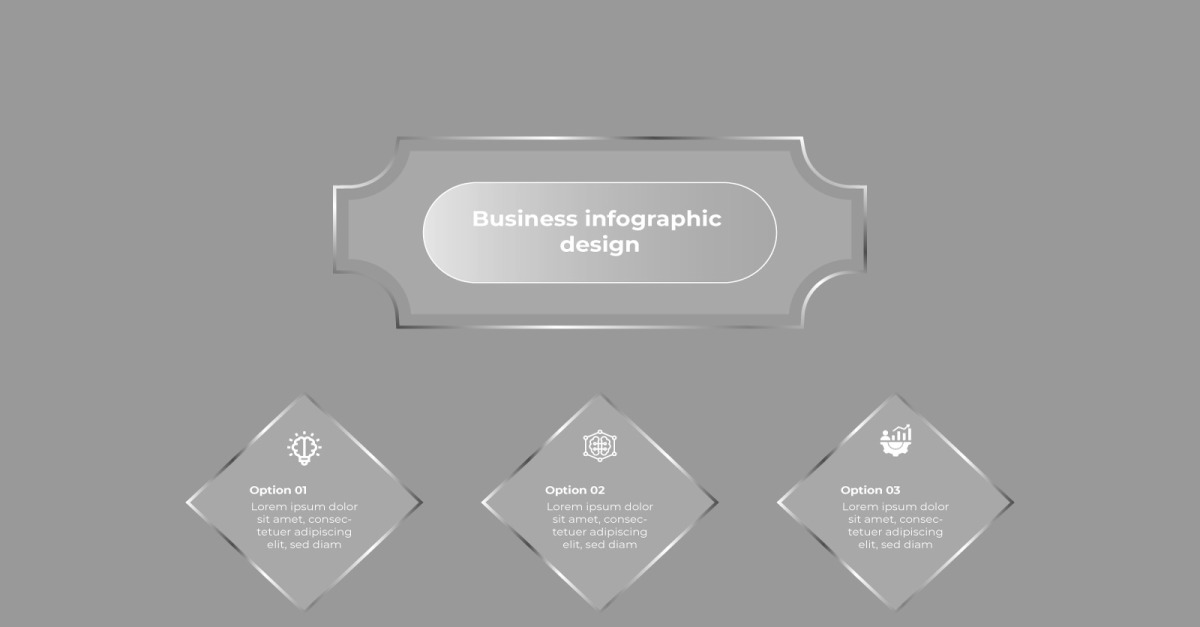 Business infographic design

Option 01
Lorem ipsum dolor sit amet, consectetuer adipiscing elit, sed diam

Option 02
Lorem ipsum dolor sit amet, consectetuer adipiscing elit, sed diam

Option 03
Lorem ipsum dolor sit amet, consectetuer adipiscing elit, sed diam