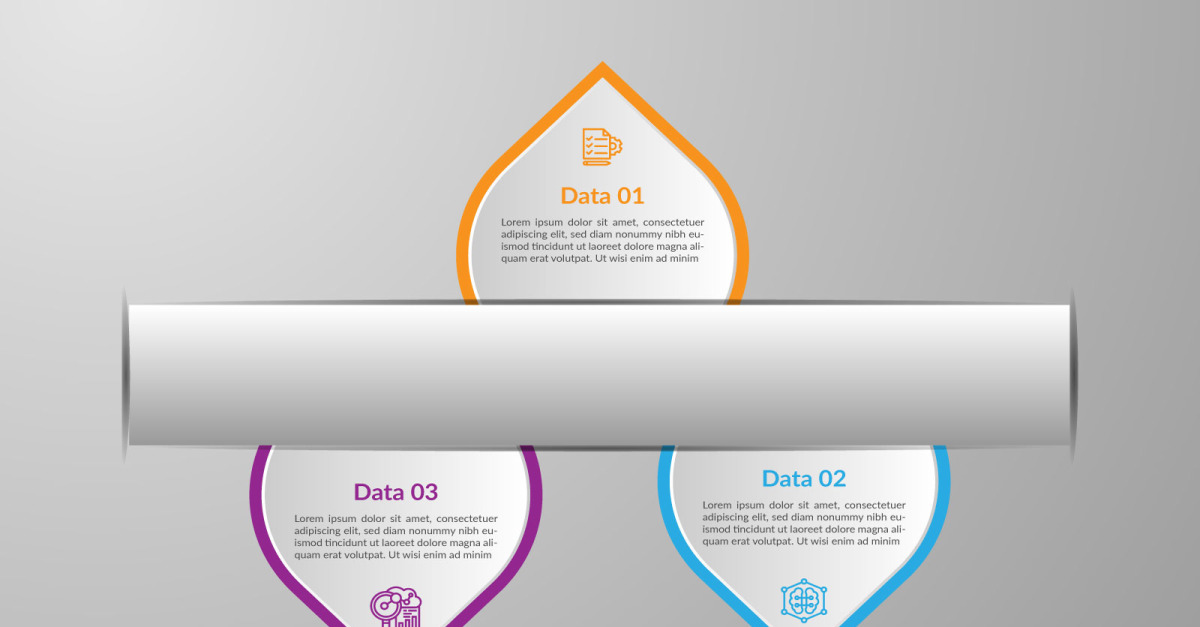 Data 01

Lorem ipsum dolor sit amet, consectetuer adipiscing elit, sed diam nonummy nibh euismod tincidunt ut laoreet dolore magna aliquam erat volutpat. Ut wisi enim ad minim

Data 03

Lorem ipsum dolor sit amet, consectetuer adipiscing elit, sed diam nonummy nibh euismod tincidunt ut laoreet dolore magna aliquam erat volutpat. Ut wisi enim ad minim

Data 02

Lorem ipsum dolor sit amet, consectetuer adipiscing elit, sed diam nonummy nibh euismod tincidunt ut laoreet dolore magna aliquam erat volutpat. Ut wisi enim ad minim