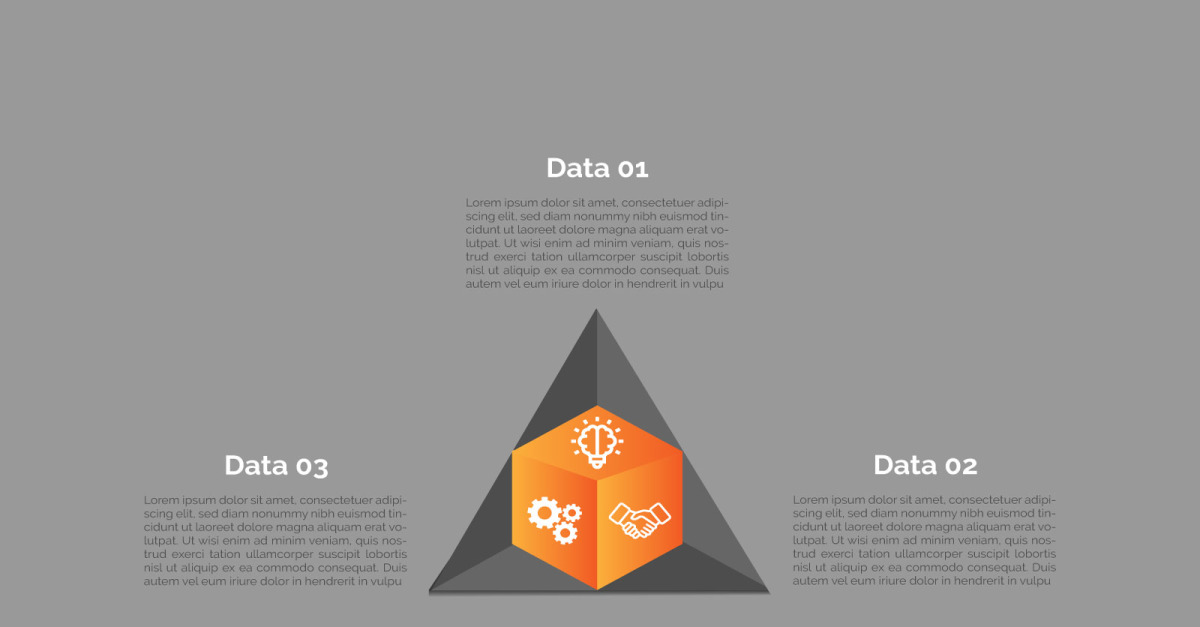 Data 01

Lorem ipsum dolor sit amet, consectetuer adipiscing elit, sed diam nonummy nibh euismod tincidunt ut laoreet dolore magna aliquam erat volutpat. Ut wisi enim ad minim veniam, quis nostrud exerci tation ullamcorper suscipit lobortis nisl ut aliquip ex ea commodo consequat. Duis autem vel eum iriure dolor in hendrerit in vulpu

Data 03

Lorem ipsum dolor sit amet, consectetuer adipiscing elit, sed diam nonummy nibh euismod tincidunt ut laoreet dolore magna aliquam erat volutpat. Ut wisi enim ad minim veniam, quis nostrud exerci tation ullamcorper suscipit lobortis nisl ut aliquip ex ea commodo consequat. Duis autem vel eum iriure dolor in hendrerit in vulpu

Data 02

Lorem ipsum dolor sit amet, consectetuer adipiscing elit, sed diam nonummy nibh euismod tincidunt ut laoreet dolore magna aliquam erat volutpat. Ut wisi enim ad minim veniam, quis nostrud exerci tation ullamcorper suscipit lobortis nisl ut aliquip ex ea commodo consequat. Duis autem vel eum iriure dolor in hendrerit in vulpu