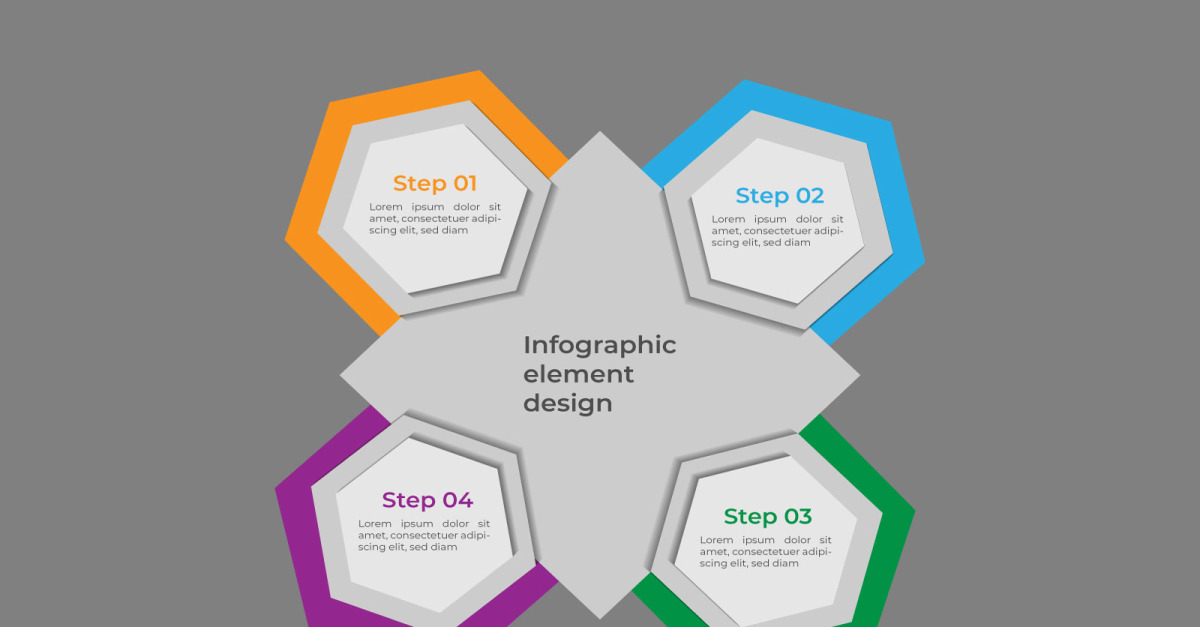 Step 01

Lorem ipsum dolor sit amet, consectetuer adipiscing elit, sed diam

Step 02

Lorem ipsum dolor sit amet, consectetuer adipiscing elit, sed diam

Infographic element design

Step 04

Lorem ipsum dolor sit amet, consectetuer adipiscing elit, sed diam

Step 03

Lorem ipsum dolor sit amet, consectetuer adipiscing elit, sed diam