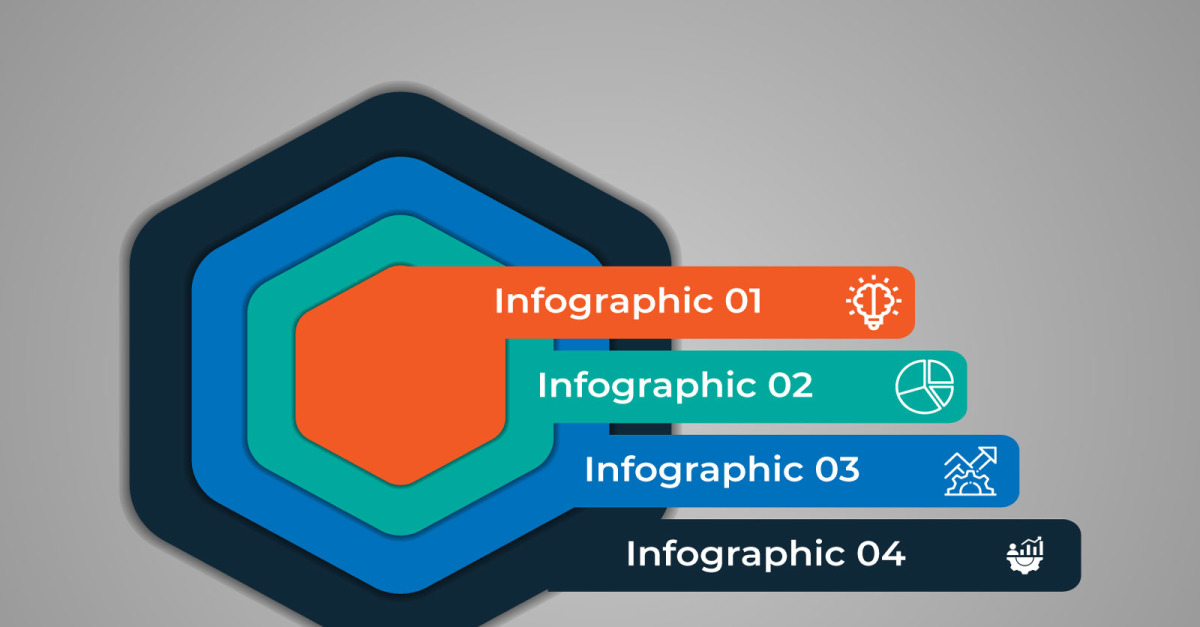 Infographic 01
Infographic 02
Infographic 03
Infographic 04