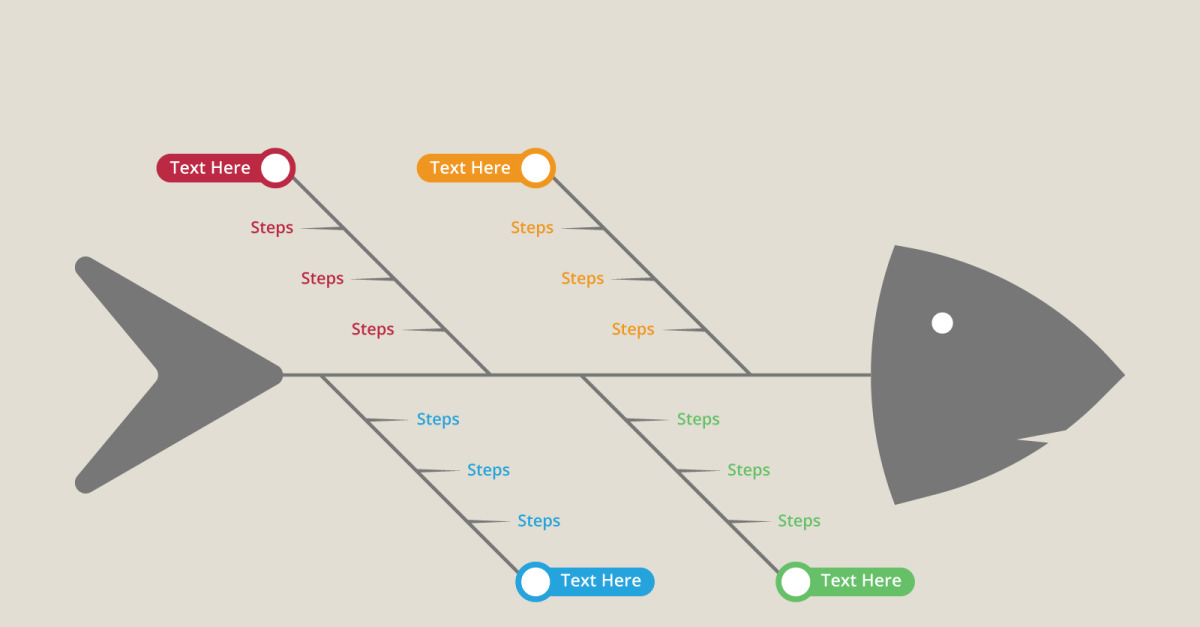 Text Here

Steps

Steps

Steps

Text Here

Steps

Steps

Steps

Steps

Steps

Steps

Text Here

Steps

Steps

Steps

Text Here