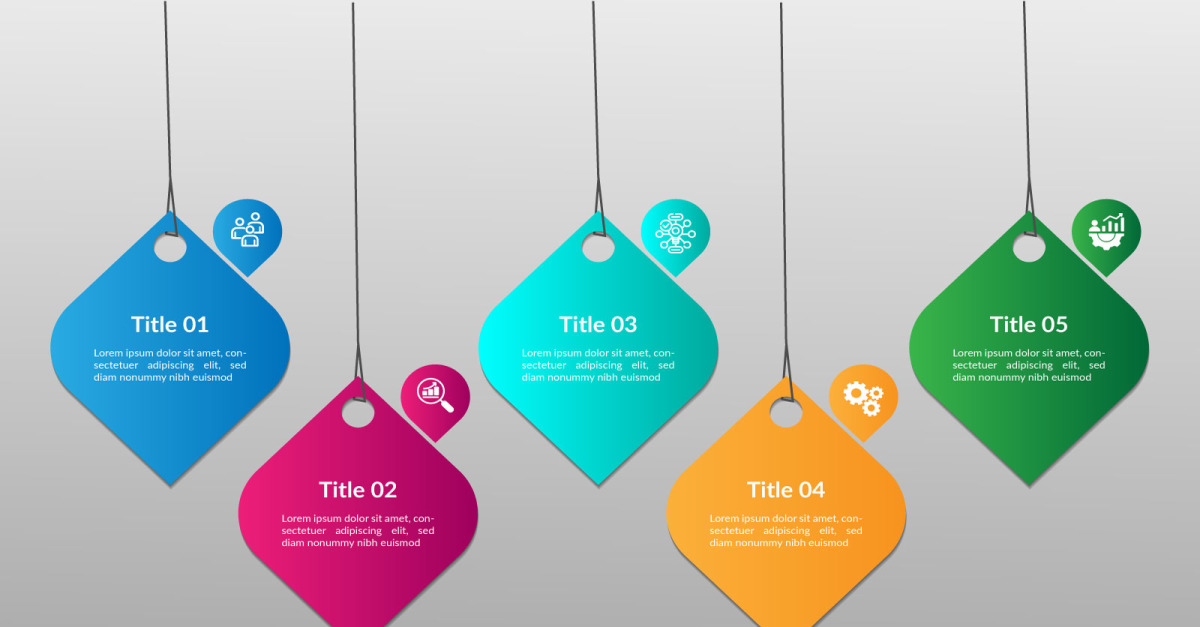 Title 01

Lorem ipsum dolor sit amet, consectetuer adipiscing elit, sed diam nonummy nibh euismod

Title 02

Lorem ipsum dolor sit amet, consectetuer adipiscing elit, sed diam nonummy nibh euismod

Title 03

Lorem ipsum dolor sit amet, consectetuer adipiscing elit, sed diam nonummy nibh euismod

Title 04

Lorem ipsum dolor sit amet, consectetuer adipiscing elit, sed diam nonummy nibh euismod

Title 05

Lorem ipsum dolor sit amet, consectetuer adipiscing elit, sed diam nonummy nibh euismod