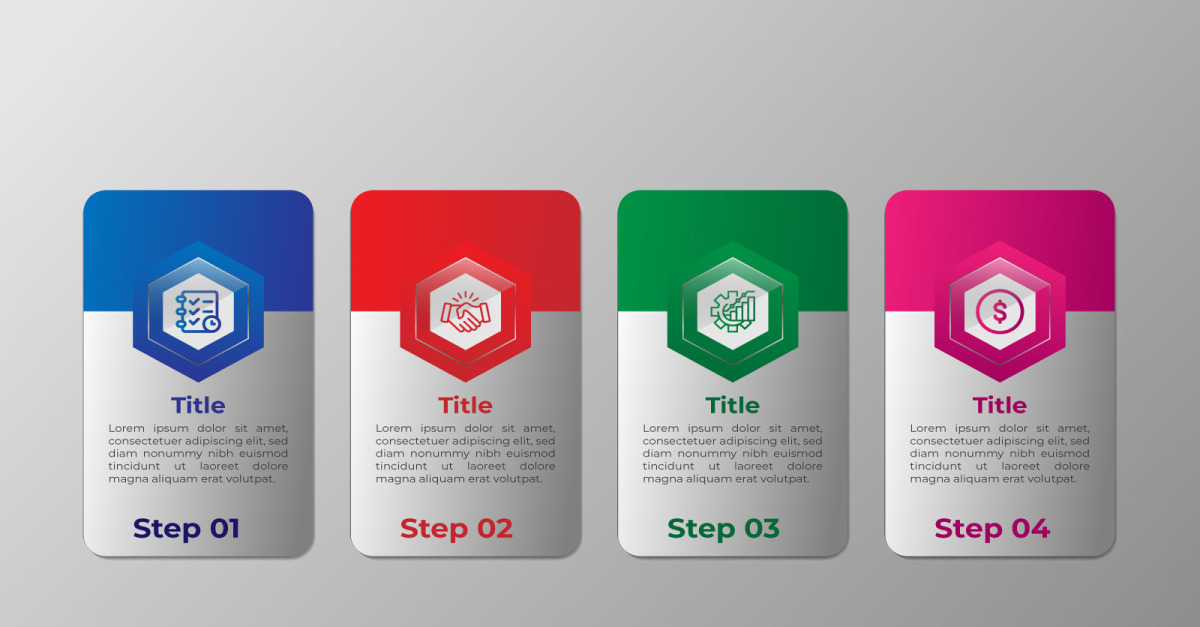 Title

Lorem ipsum dolor sit amet, consectetuer adipiscing elit, sed diam nonummy nibh euismod tincidunt ut laoreet dolore magna aliquam erat volutpat.

Step 01

Title

Lorem ipsum dolor sit amet, consectetuer adipiscing elit, sed diam nonummy nibh euismod tincidunt ut laoreet dolore magna aliquam erat volutpat.

Step 02

Title

Lorem ipsum dolor sit amet, consectetuer adipiscing elit, sed diam nonummy nibh euismod tincidunt ut laoreet dolore magna aliquam erat volutpat.

Step 03

Title

Lorem ipsum dolor sit amet, consectetuer adipiscing elit, sed diam nonummy nibh euismod tincidunt ut laoreet dolore magna aliquam erat volutpat.

Step 04