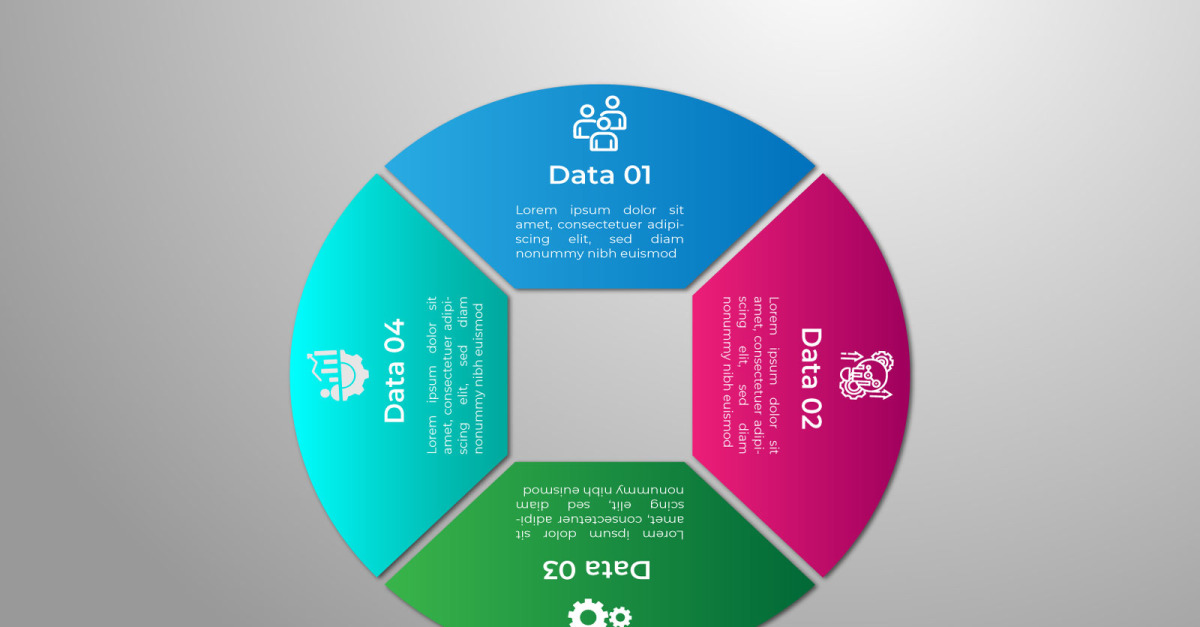 Data 01

Lorem ipsum dolor sit amet, consectetuer adipiscing elit, sed diam nonummy nibh euismod

Data 02

Lorem ipsum dolor sit amet, consectetuer adipiscing elit, sed diam nonummy nibh euismod

Data 03

Lorem ipsum dolor sit amet, consectetuer adipiscing elit, sed diam nonummy nibh euismod

Data 04

Lorem ipsum dolor sit amet, consectetuer adipiscing elit, sed diam nonummy nibh euismod