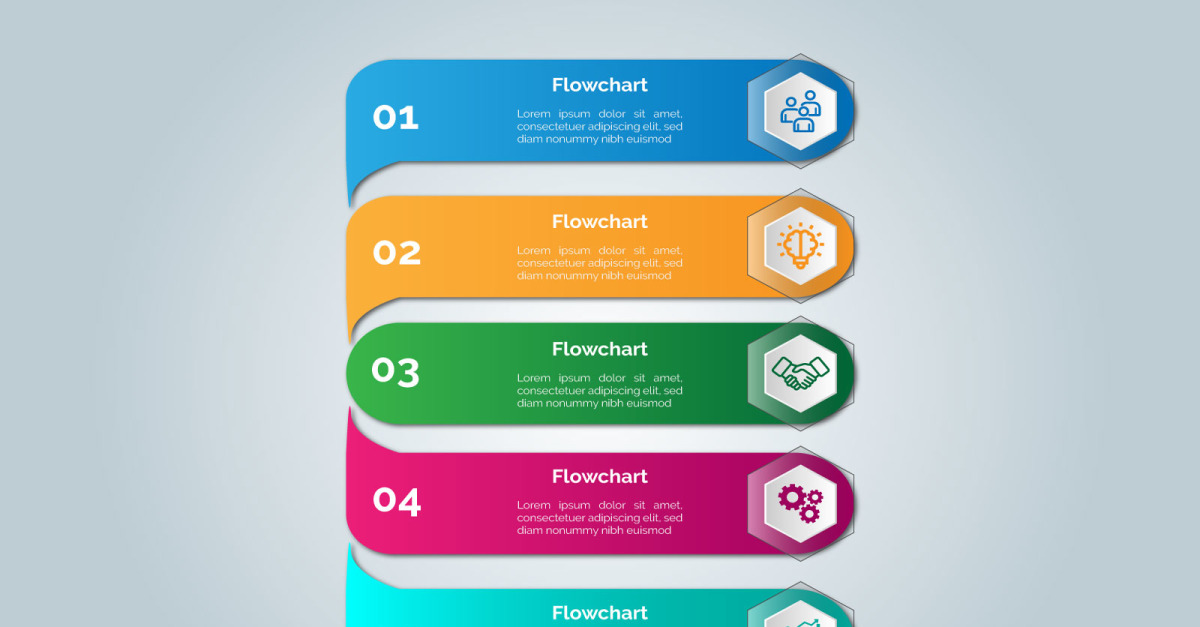 01

Flowchart

Lorem ipsum dolor sit amet, consectetuer adipiscing elit, sed diam nonummy nibh euismod

02

Flowchart

Lorem ipsum dolor sit amet, consectetuer adipiscing elit, sed diam nonummy nibh euismod

03

Flowchart

Lorem ipsum dolor sit amet, consectetuer adipiscing elit, sed diam nonummy nibh euismod

04

Flowchart

Lorem ipsum dolor sit amet, consectetuer adipiscing elit, sed diam nonummy nibh euismod

Flowchart