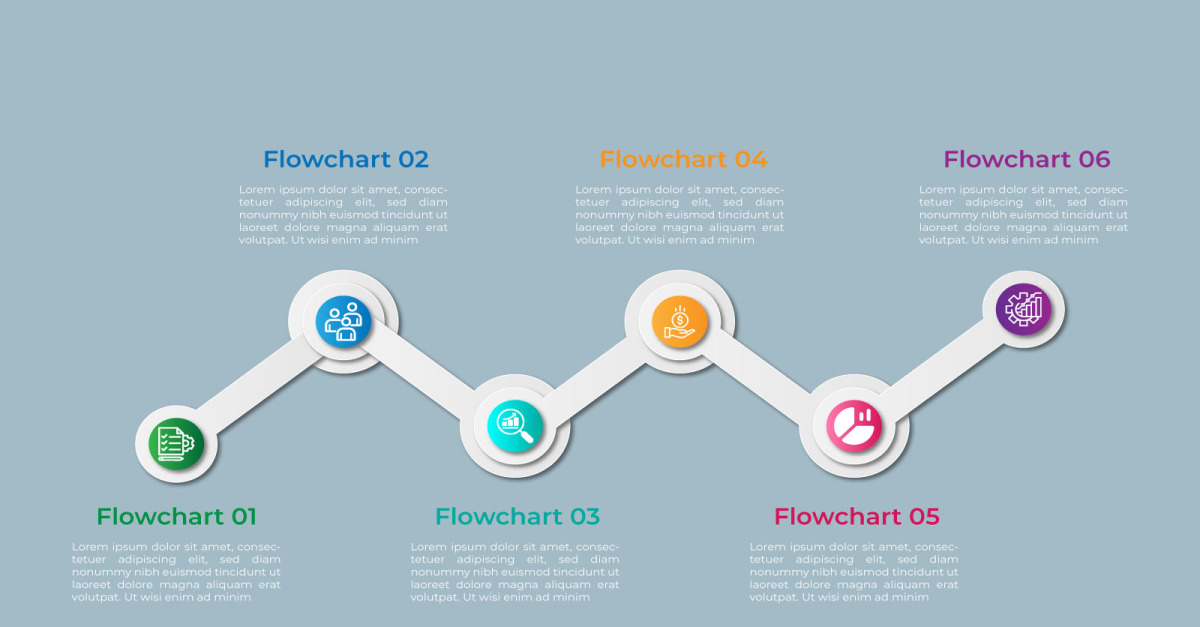 Flowchart 02

Lorem ipsum dolor sit amet, consectetuer adipiscing elit, sed diam nonummy nibh euismod tincidunt ut laoreet dolore magna aliquam erat volutpat. Ut wisi enim ad minim

Flowchart 04

Lorem ipsum dolor sit amet, consectetuer adipiscing elit, sed diam nonummy nibh euismod tincidunt ut laoreet dolore magna aliquam erat volutpat. Ut wisi enim ad minim

Flowchart 06

Lorem ipsum dolor sit amet, consectetuer adipiscing elit, sed diam nonummy nibh euismod tincidunt ut laoreet dolore magna aliquam erat volutpat. Ut wisi enim ad minim

Flowchart 01

Lorem ipsum dolor sit amet, consectetuer adipiscing elit, sed diam nonummy nibh euismod tincidunt ut laoreet dolore magna aliquam erat volutpat. Ut wisi enim ad minim

Flowchart 03

Lorem ipsum dolor sit amet, consectetuer adipiscing elit, sed diam nonummy nibh euismod tincidunt ut laoreet dolore magna aliquam erat volutpat. Ut wisi enim ad minim

Flowchart 05

Lorem ipsum dolor sit amet, consectetuer adipiscing elit, sed diam nonummy nibh euismod tincidunt ut laoreet dolore magna aliquam erat volutpat. Ut wisi enim ad minim