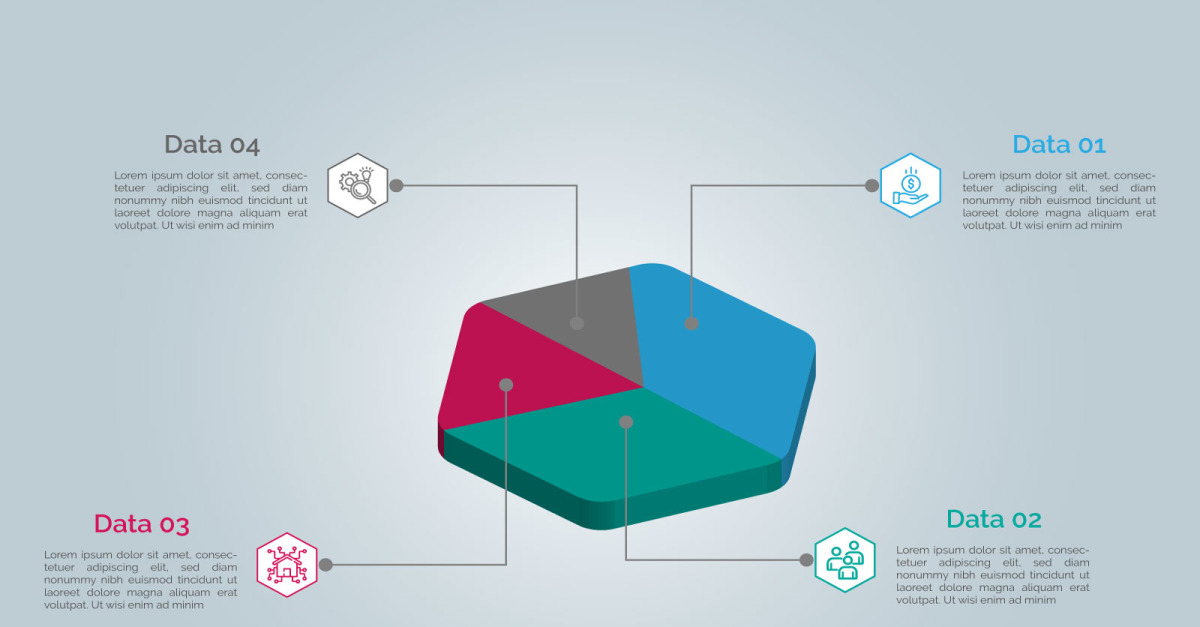 Data 04

Lorem ipsum dolor sit amet, consectetuer adipiscing elit, sed diam nonummy nibh euismod tincidunt ut laoreet dolore magna aliquam erat volutpat. Ut wisi enim ad minim

Data 01

Lorem ipsum dolor sit amet, consectetuer adipiscing elit, sed diam nonummy nibh euismod tincidunt ut laoreet dolore magna aliquam erat volutpat. Ut wisi enim ad minim

Data 03

Lorem ipsum dolor sit amet, consectetuer adipiscing elit, sed diam nonummy nibh euismod tincidunt ut laoreet dolore magna aliquam erat volutpat. Ut wisi enim ad minim

Data 02

Lorem ipsum dolor sit amet, consectetuer adipiscing elit, sed diam nonummy nibh euismod tincidunt ut laoreet dolore magna aliquam erat volutpat. Ut wisi enim ad minim