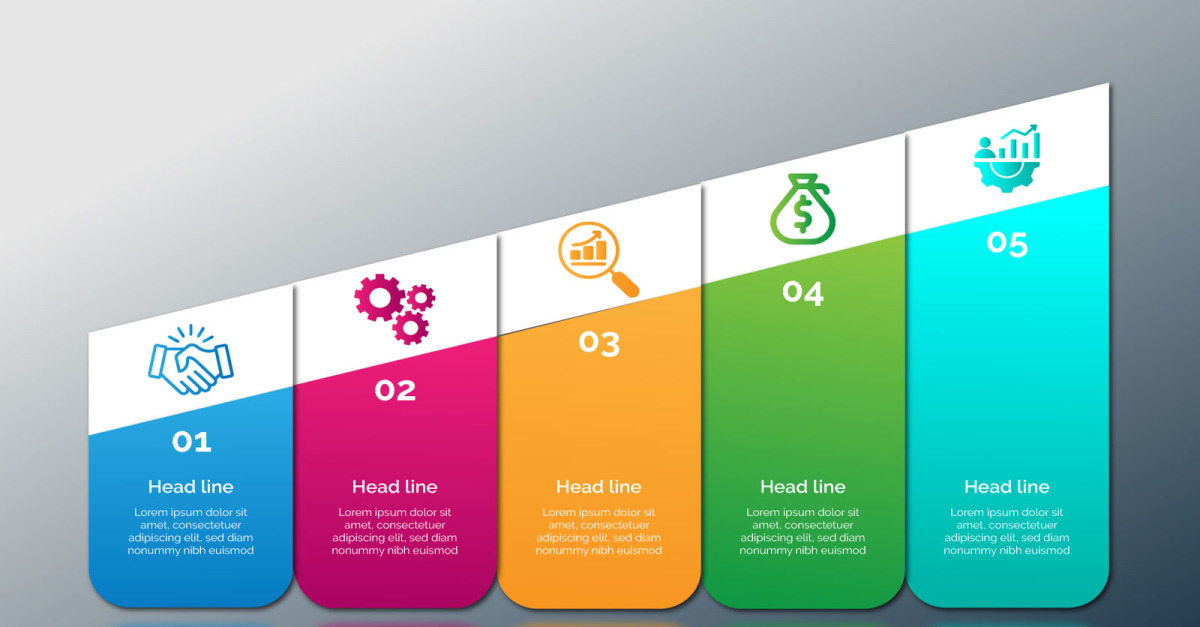 01

Head line

Lorem ipsum dolor sit amet, consectetuer adipiscing elit, sed diam nonummy nibh euismod

02

Head line

Lorem ipsum dolor sit amet, consectetuer adipiscing elit, sed diam nonummy nibh euismod

03

Head line

Lorem ipsum dolor sit amet, consectetuer adipiscing elit, sed diam nonummy nibh euismod

04

Head line

Lorem ipsum dolor sit amet, consectetuer adipiscing elit, sed diam nonummy nibh euismod

05

Head line

Lorem ipsum dolor sit amet, consectetuer adipiscing elit, sed diam nonummy nibh euismod