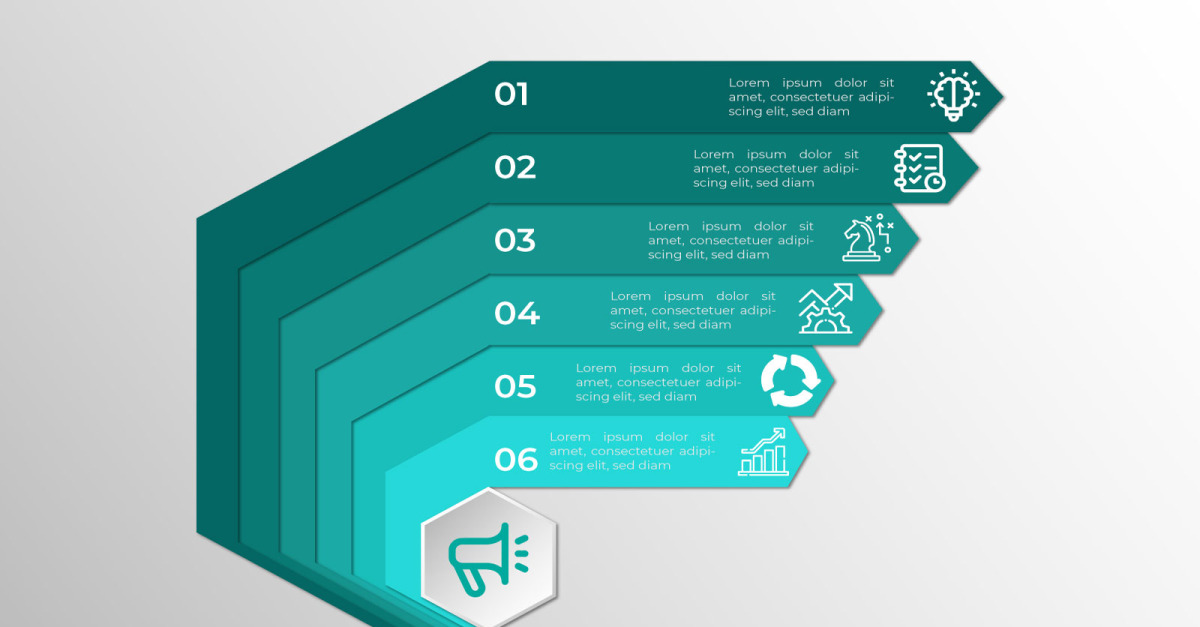 01
Lorem ipsum dolor sit amet, consectetuer adipiscing elit, sed diam

02
Lorem ipsum dolor sit amet, consectetuer adipiscing elit, sed diam

03
Lorem ipsum dolor sit amet, consectetuer adipiscing elit, sed diam

04
Lorem ipsum dolor sit amet, consectetuer adipiscing elit, sed diam

05
Lorem ipsum dolor sit amet, consectetuer adipiscing elit, sed diam

06
Lorem ipsum dolor sit amet, consectetuer adipiscing elit, sed diam