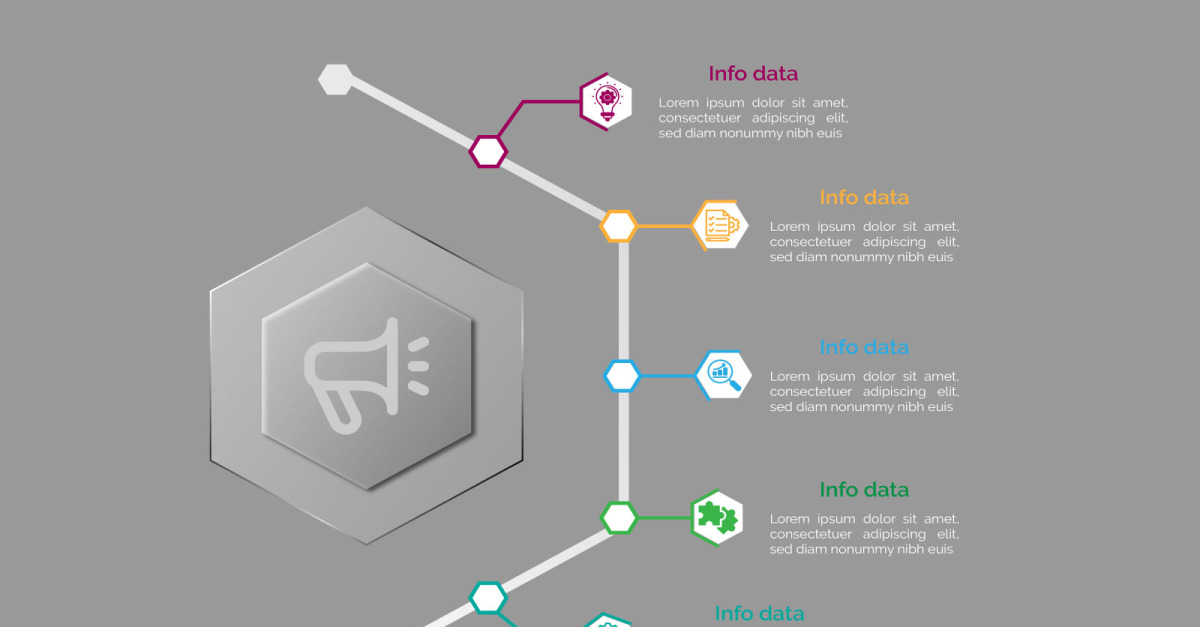 Info data

Lorem ipsum dolor sit amet, consectetuer adipiscing elit, sed diam nonummy nibh euis

Info data

Lorem ipsum dolor sit amet, consectetuer adipiscing elit, sed diam nonummy nibh euis

Info data

Lorem ipsum dolor sit amet, consectetuer adipiscing elit, sed diam nonummy nibh euis

Info data

Lorem ipsum dolor sit amet, consectetuer adipiscing elit, sed diam nonummy nibh euis

Info data