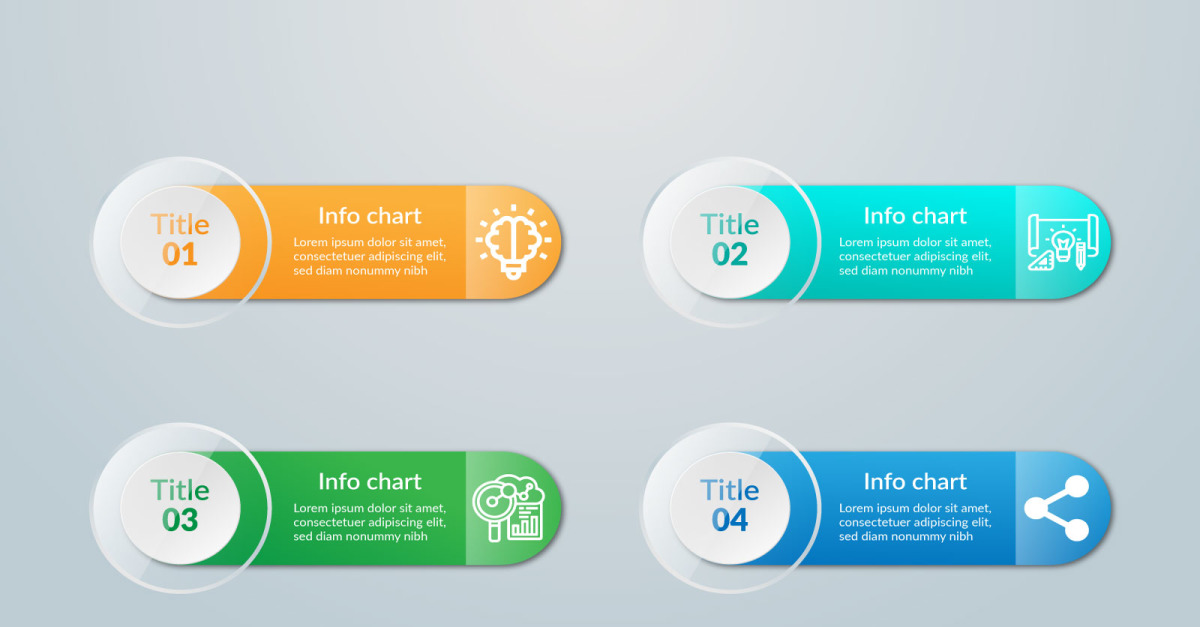 Title
01

Info chart
Lorem ipsum dolor sit amet, consectetuer adipiscing elit, sed diam nonummy nibh

Title
02

Info chart
Lorem ipsum dolor sit amet, consectetuer adipiscing elit, sed diam nonummy nibh

Title
03

Info chart
Lorem ipsum dolor sit amet, consectetuer adipiscing elit, sed diam nonummy nibh

Title
04

Info chart
Lorem ipsum dolor sit amet, consectetuer adipiscing elit, sed diam nonummy nibh