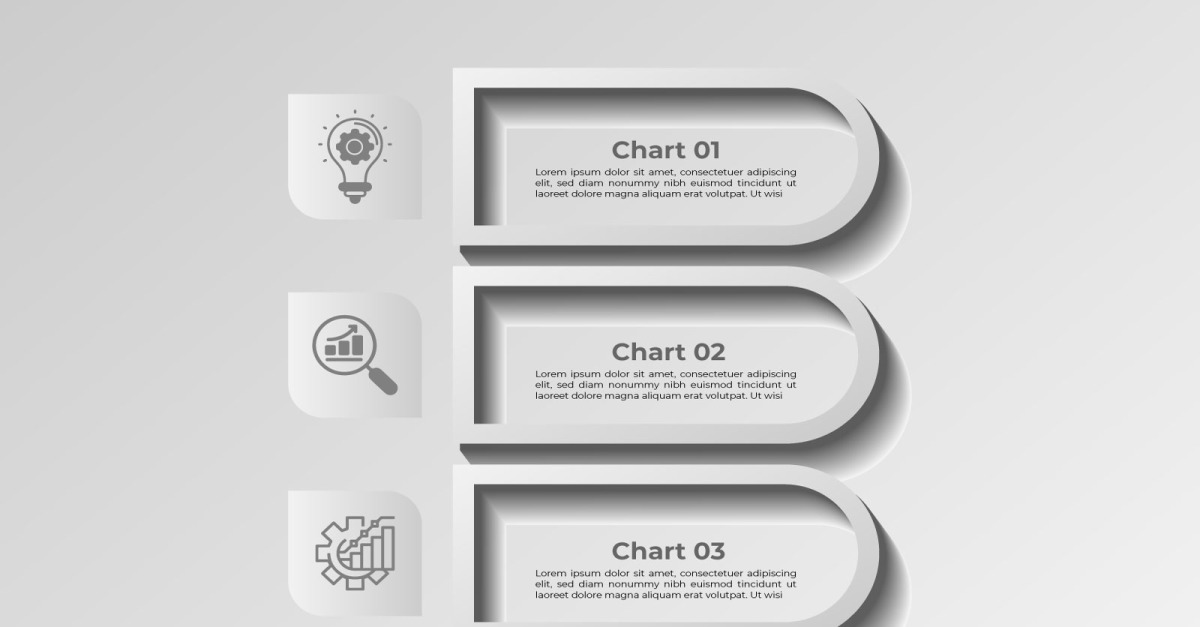 Chart 01

Lorem ipsum dolor sit amet, consectetuer adipiscing elit, sed diam nonummy nibh euismod tincidunt ut laoreet dolore magna aliquam erat volutpat. Ut wisi

Chart 02

Lorem ipsum dolor sit amet, consectetuer adipiscing elit, sed diam nonummy nibh euismod tincidunt ut laoreet dolore magna aliquam erat volutpat. Ut wisi

Chart 03

Lorem ipsum dolor sit amet, consectetuer adipiscing elit, sed diam nonummy nibh euismod tincidunt ut laoreet dolore magna aliquam erat volutpat. Ut wisi