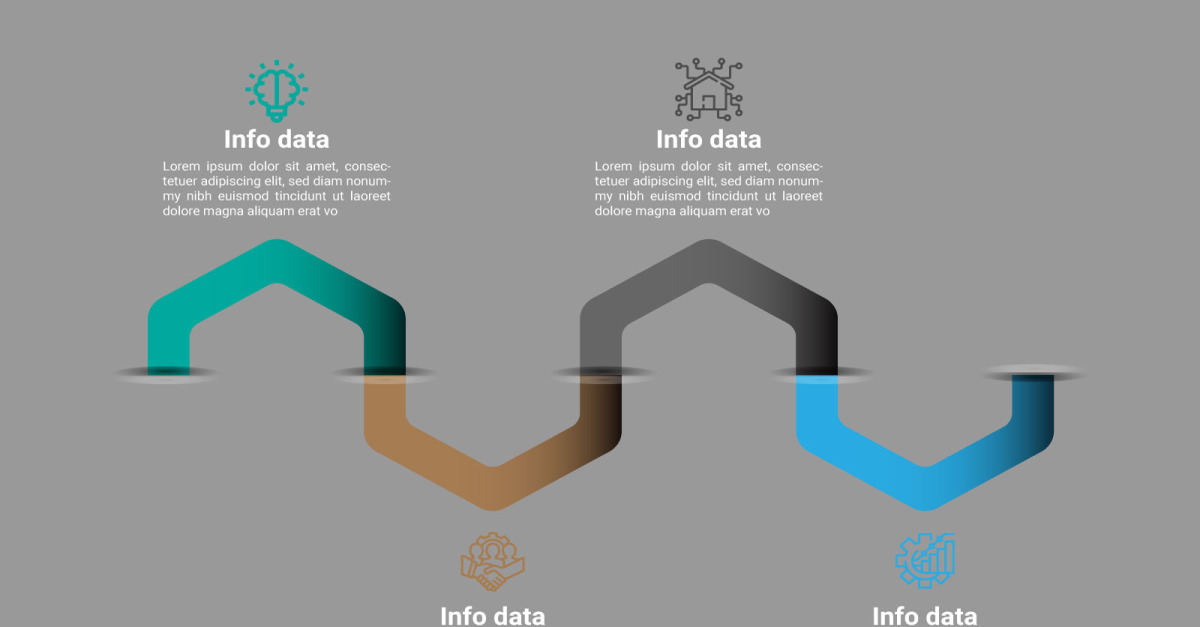 Info data

Lorem ipsum dolor sit amet, consectetuer adipiscing elit, sed diam nonummy nibh euismod tincidunt ut laoreet dolore magna aliquam erat vo

Info data

Lorem ipsum dolor sit amet, consectetuer adipiscing elit, sed diam nonummy nibh euismod tincidunt ut laoreet dolore magna aliquam erat vo

Info data

Info data