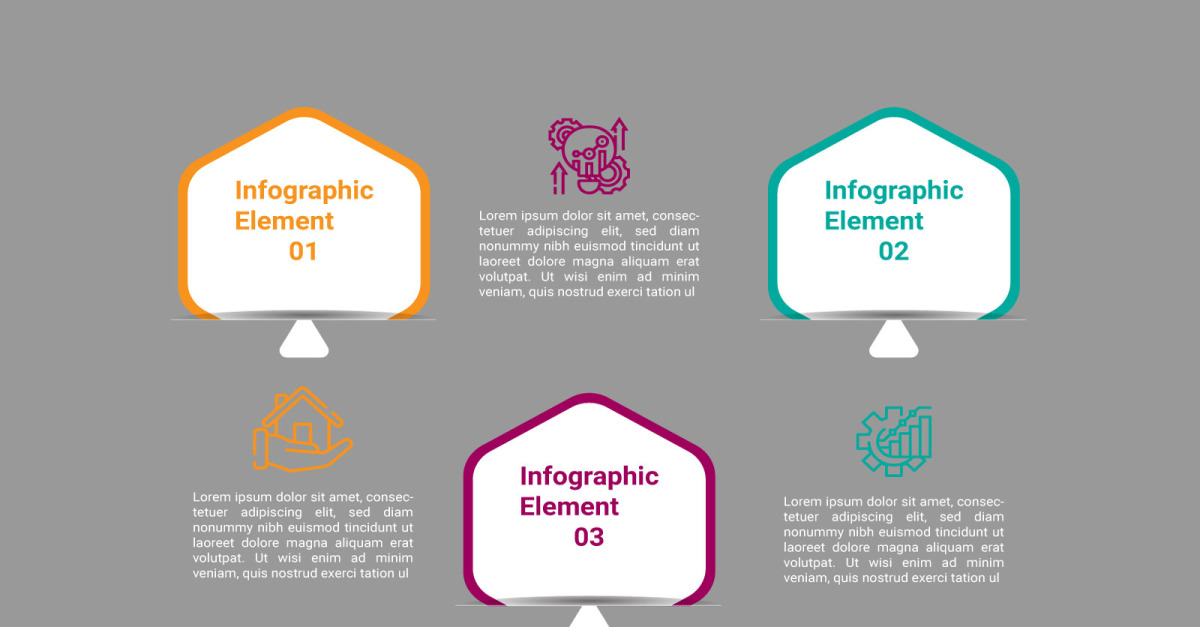 Infographic Element 01

Lorem ipsum dolor sit amet, consectetuer adipiscing elit, sed diam nonummy nibh euismod tincidunt ut laoreet dolore magna aliquam erat volutpat. Ut wisi enim ad minim veniam, quis nostrud exerci tation ul

Infographic Element 02

Lorem ipsum dolor sit amet, consectetuer adipiscing elit, sed diam nonummy nibh euismod tincidunt ut laoreet dolore magna aliquam erat volutpat. Ut wisi enim ad minim veniam, quis nostrud exerci tation ul

Infographic Element 03

Lorem ipsum dolor sit amet, consectetuer adipiscing elit, sed diam nonummy nibh euismod tincidunt ut laoreet dolore magna aliquam erat volutpat. Ut wisi enim ad minim veniam, quis nostrud exerci tation ul