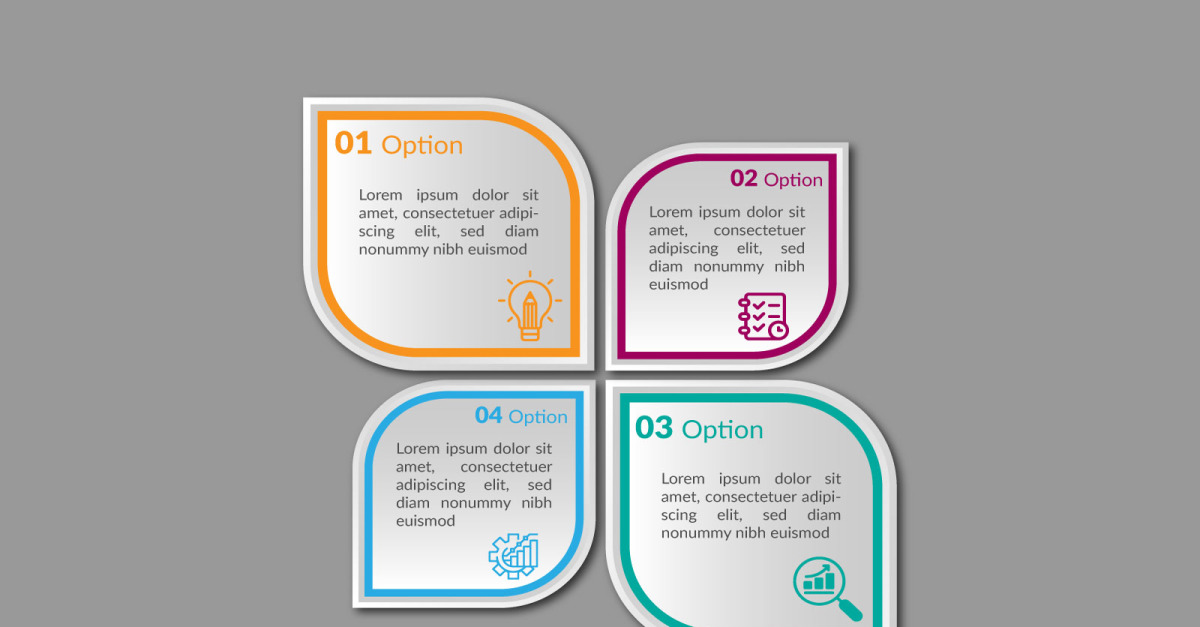 01 Option

Lorem ipsum dolor sit amet, consectetuer adipiscing elit, sed diam nonummy nibh euismod

02 Option

Lorem ipsum dolor sit amet, consectetuer adipiscing elit, sed diam nonummy nibh euismod

04 Option

Lorem ipsum dolor sit amet, consectetuer adipiscing elit, sed diam nonummy nibh euismod

03 Option

Lorem ipsum dolor sit amet, consectetuer adipiscing elit, sed diam nonummy nibh euismod