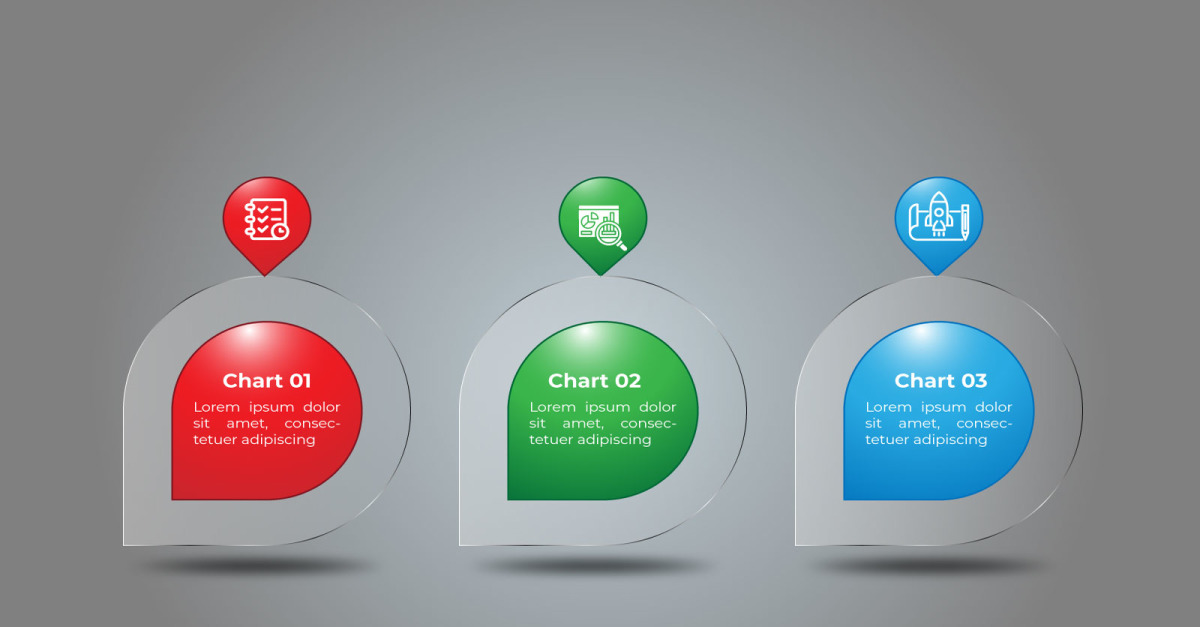 Chart 01

Lorem ipsum dolor sit amet, consectetuer adipiscing

Chart 02

Lorem ipsum dolor sit amet, consectetuer adipiscing

Chart 03

Lorem ipsum dolor sit amet, consectetuer adipiscing