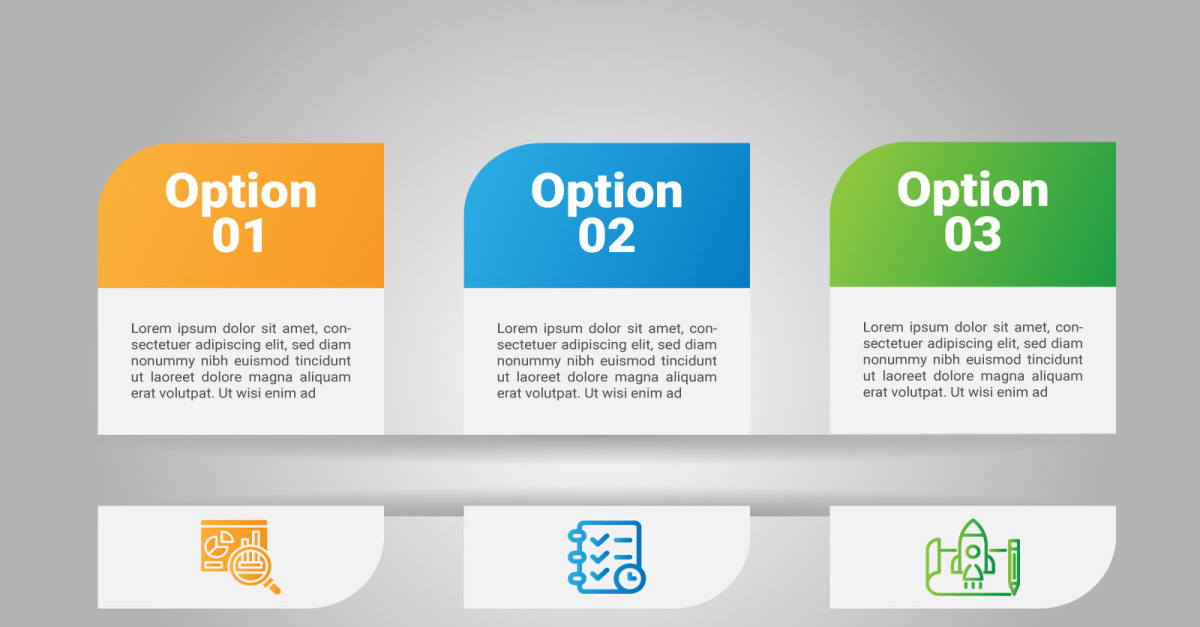 Option 01

Lorem ipsum dolor sit amet, consectetuer adipiscing elit, sed diam nonummy nibh euismod tincidunt ut laoreet dolore magna aliquam erat volutpat. Ut wisi enim ad

Option 02

Lorem ipsum dolor sit amet, consectetuer adipiscing elit, sed diam nonummy nibh euismod tincidunt ut laoreet dolore magna aliquam erat volutpat. Ut wisi enim ad

Option 03

Lorem ipsum dolor sit amet, consectetuer adipiscing elit, sed diam nonummy nibh euismod tincidunt ut laoreet dolore magna aliquam erat volutpat. Ut wisi enim ad