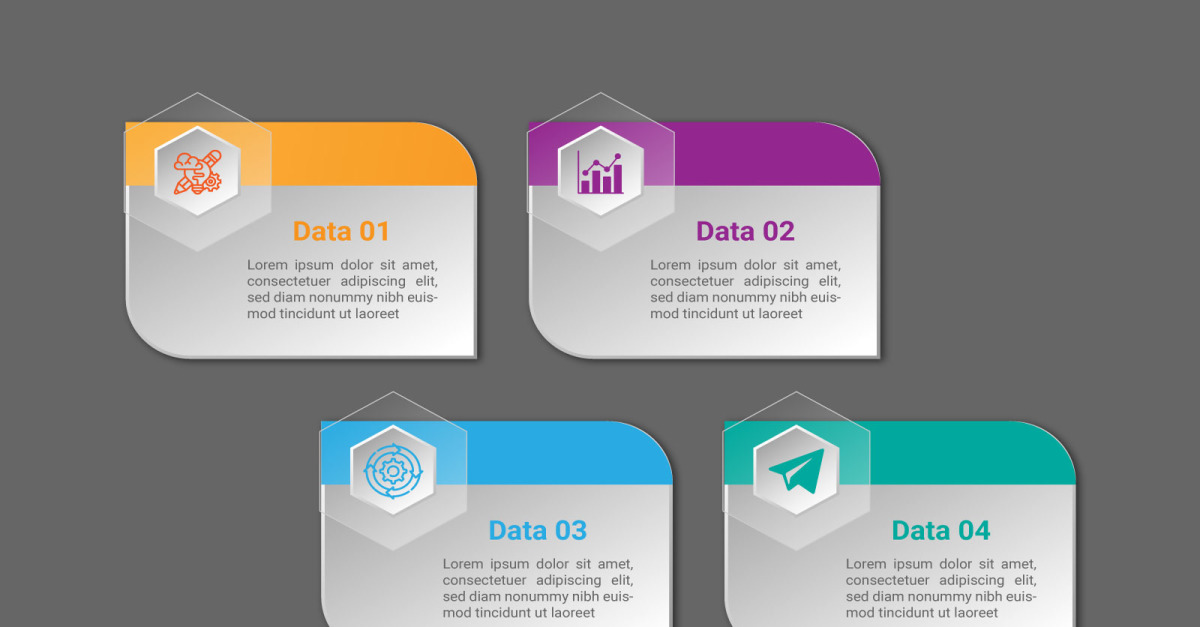 Data 01

Lorem ipsum dolor sit amet, consectetuer adipiscing elit, sed diam nonummy nibh euismod tincidunt ut laoreet

Data 02

Lorem ipsum dolor sit amet, consectetuer adipiscing elit, sed diam nonummy nibh euismod tincidunt ut laoreet

Data 03

Lorem ipsum dolor sit amet, consectetuer adipiscing elit, sed diam nonummy nibh euismod tincidunt ut laoreet

Data 04

Lorem ipsum dolor sit amet, consectetuer adipiscing elit, sed diam nonummy nibh euismod tincidunt ut laoreet