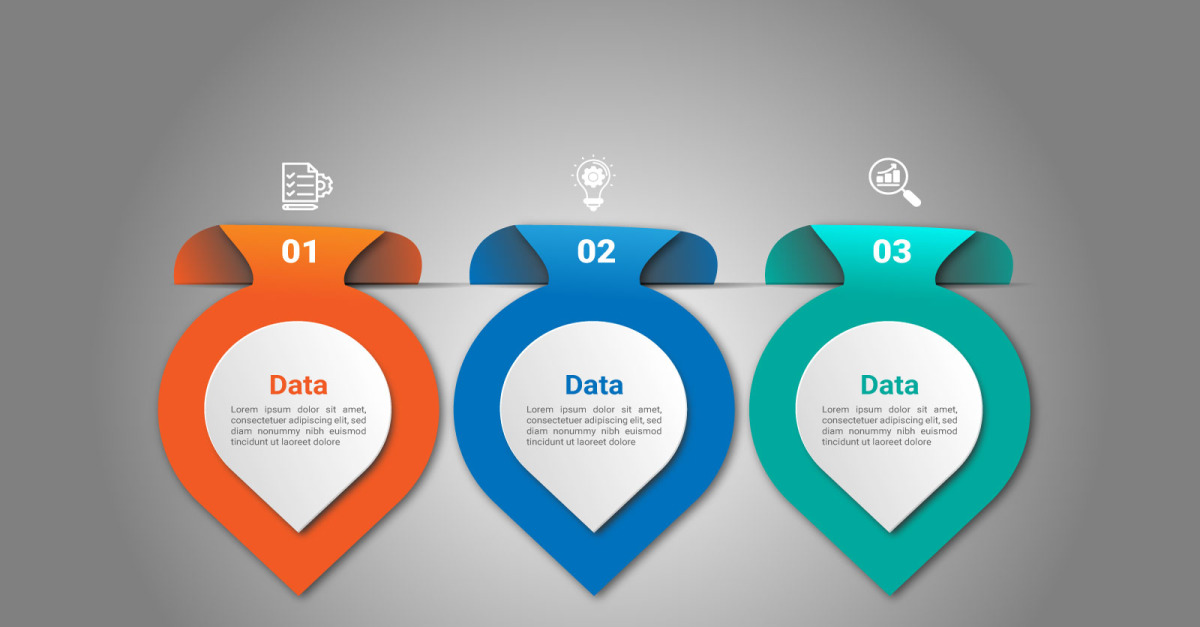 01

Data

Lorem ipsum dolor sit amet, consectetuer adipiscing elit, sed diam nonummy nibh euismod tincidunt ut laoreet dolore

02

Data

Lorem ipsum dolor sit amet, consectetuer adipiscing elit, sed diam nonummy nibh euismod tincidunt ut laoreet dolore

03

Data

Lorem ipsum dolor sit amet, consectetuer adipiscing elit, sed diam nonummy nibh euismod tincidunt ut laoreet dolore