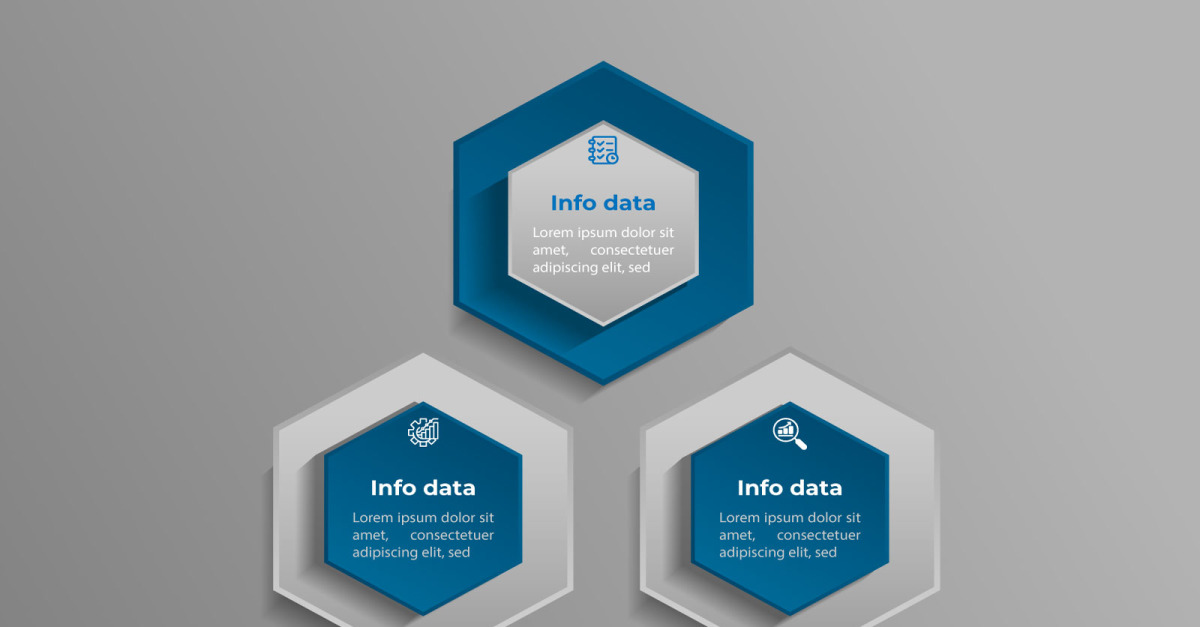 Info data

Lorem ipsum dolor sit amet, consectetuer adipiscing elit, sed

Info data

Lorem ipsum dolor sit amet, consectetuer adipiscing elit, sed

Info data

Lorem ipsum dolor sit amet, consectetuer adipiscing elit, sed